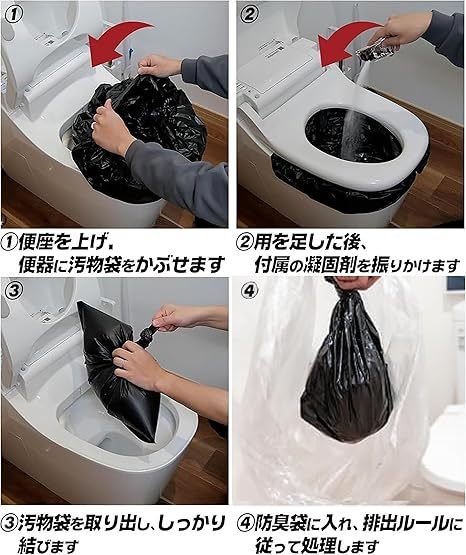 ①

②

①便座を上げ、便器に汚物袋をかぶせます

②用を足した後、付属の凝固剤を振りかけます

③

④

③汚物袋を取り出し、しっかり結びます

④防臭袋に入れ、排出ルールに従って処理します