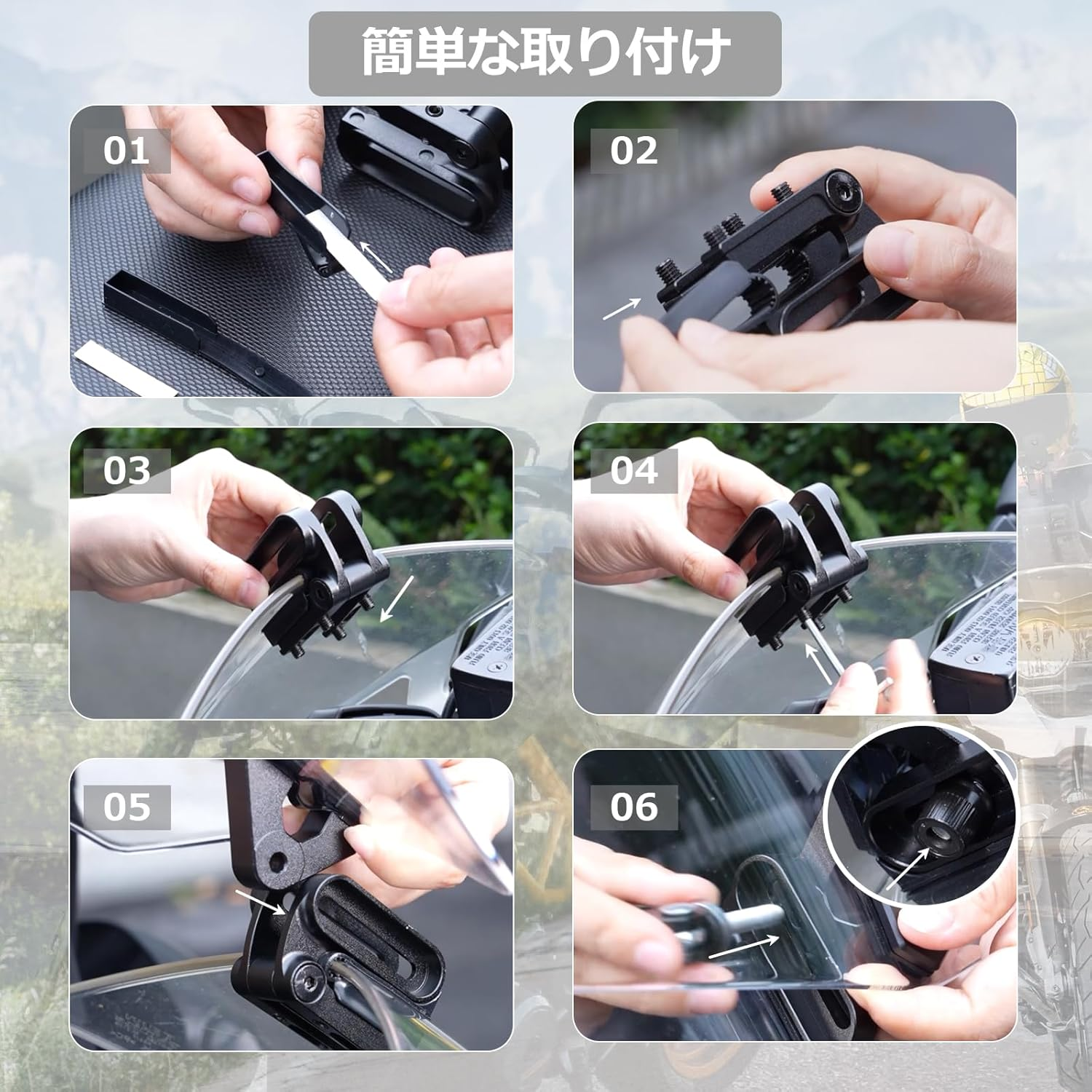 簡単な取り付け

01

02

03

04

05

06