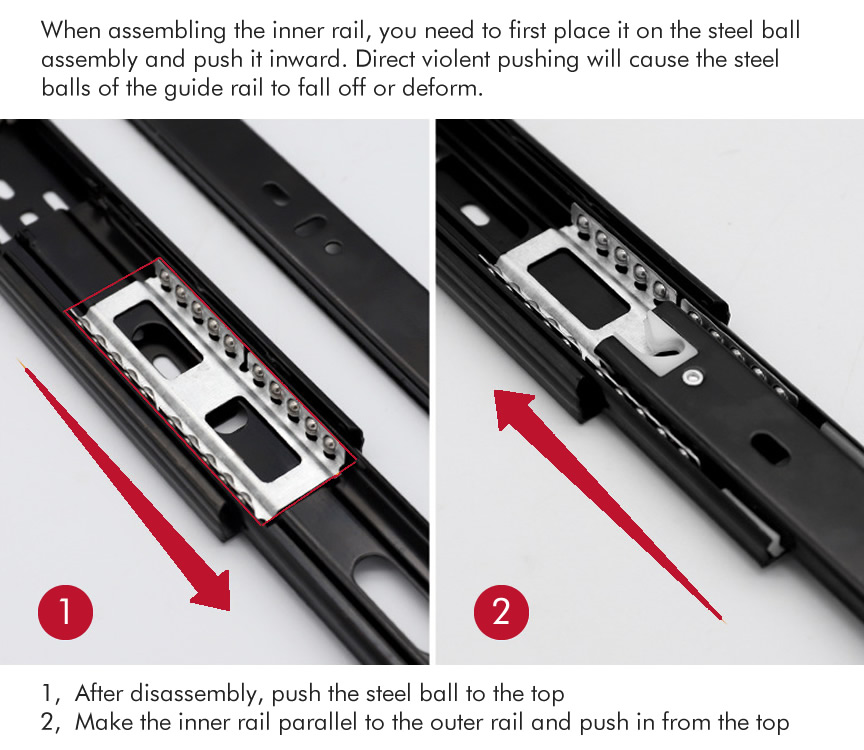 When assembling the inner rail, you need to first place it on the steel ball assembly and push it inward. Direct violent pushing will cause the steel balls of the guide rail to fall off or deform.

1

2

1, After disassembly, push the steel ball to the top
2, Make the inner rail parallel to the outer rail and push in from the top