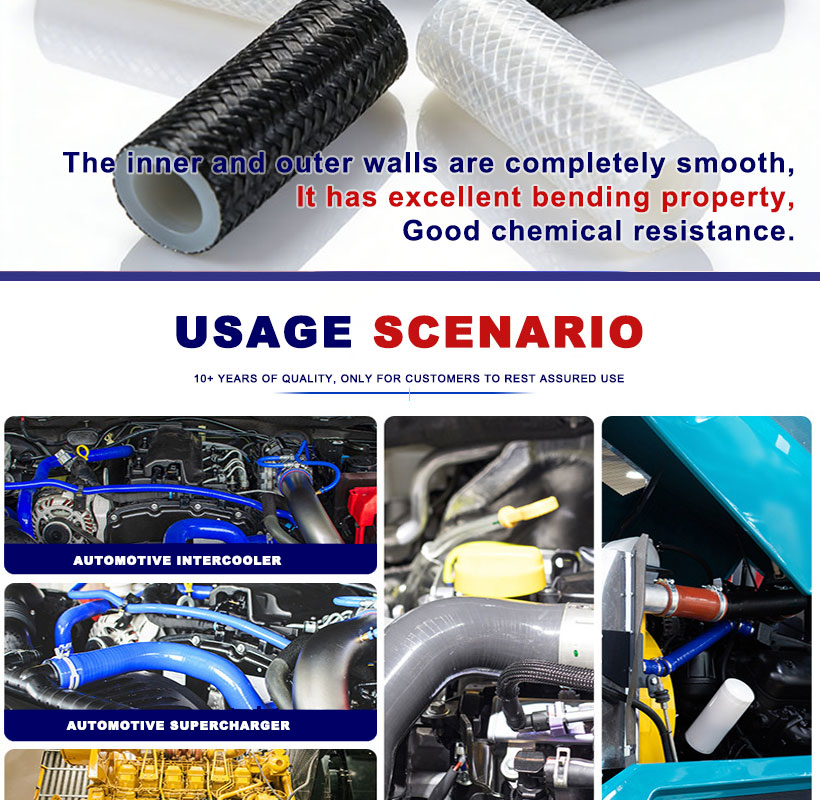 The inner and outer walls are completely smooth,
It has excellent bending property,
Good chemical resistance.

USAGE SCENARIO

10+ YEARS OF QUALITY, ONLY FOR CUSTOMERS TO REST ASSURED USE

AUTOMOTIVE INTERCOOLER

AUTOMOTIVE SUPERCHARGER