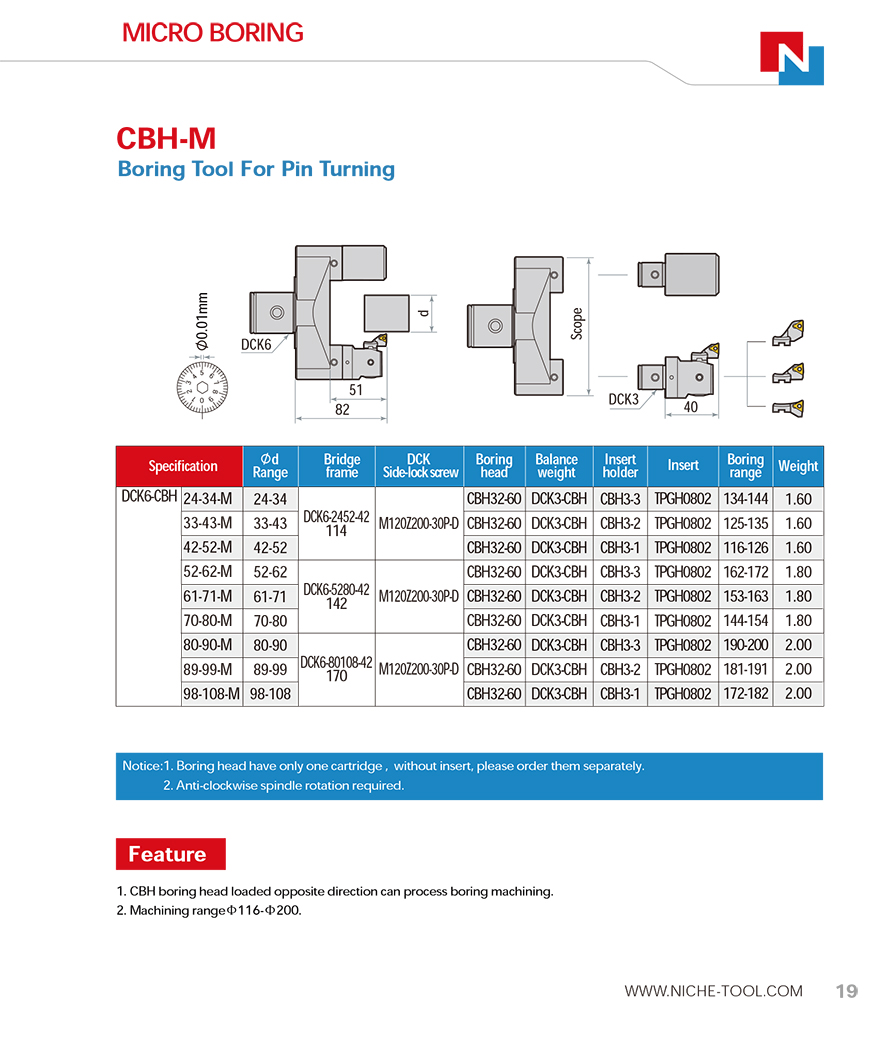 MICRO BORING

CBH-M
Boring Tool For Pin Turning

Φ0.01mm
DCK6
d
51
82
Scope
DCK3
40

| Specification | | Φd Range | Bridge frame | DCK Side-lock screw | Boring head | Balance weight | Insert holder | Insert | Boring range | Weight |
|---|---|---|---|---|---|---|---|---|---|---|
| DCK6-CBH | 24-34-M | 24-34 | DCK6-2452-42 114 | M120Z200-30P-D | CBH32-60 | DCK3-CBH | CBH3-3 | TPGH0802 | 134-144 | 1.60 |
| | 33-43-M | 33-43 | | | CBH32-60 | DCK3-CBH | CBH3-2 | TPGH0802 | 125-135 | 1.60 |
| | 42-52-M | 42-52 | | | CBH32-60 | DCK3-CBH | CBH3-1 | TPGH0802 | 116-126 | 1.60 |
| | 52-62-M | 52-62 | DCK6-5280-42 142 | M120Z200-30P-D | CBH32-60 | DCK3-CBH | CBH3-3 | TPGH0802 | 162-172 | 1.80 |
| | 61-71-M | 61-71 | | | CBH32-60 | DCK3-CBH | CBH3-2 | TPGH0802 | 153-163 | 1.80 |
| | 70-80-M | 70-80 | | | CBH32-60 | DCK3-CBH | CBH3-1 | TPGH0802 | 144-154 | 1.80 |
| | 80-90-M | 80-90 | DCK6-80108-42 170 | M120Z200-30P-D | CBH32-60 | DCK3-CBH | CBH3-3 | TPGH0802 | 190-200 | 2.00 |
| | 89-99-M | 89-99 | | | CBH32-60 | DCK3-CBH | CBH3-2 | TPGH0802 | 181-191 | 2.00 |
| | 98-108-M | 98-108 | | | CBH32-60 | DCK3-CBH | CBH3-1 | TPGH0802 | 172-182 | 2.00 |

Notice:1. Boring head have only one cartridge , without insert, please order them separately.
2. Anti-clockwise spindle rotation required.

Feature

1. CBH boring head loaded opposite direction can process boring machining.
2. Machining rangeΦ116-Φ200.

WWW.NICHE-TOOL.COM 19