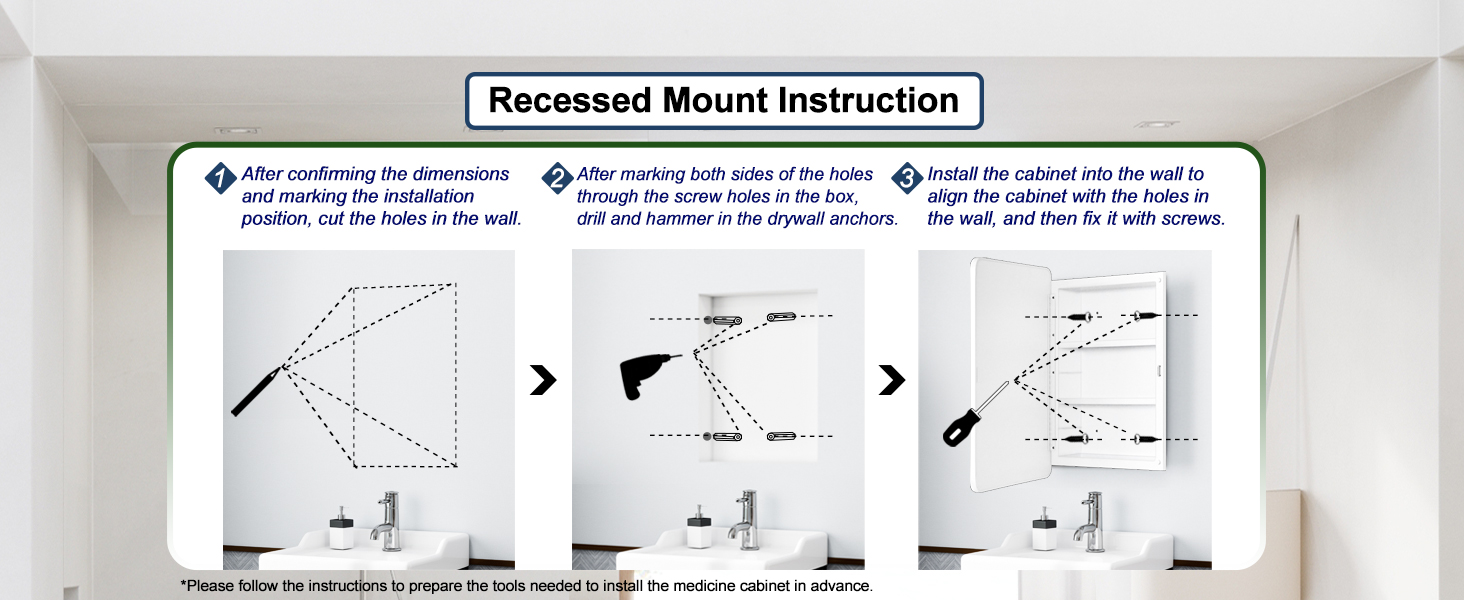 Recessed Mount Instruction

1 After confirming the dimensions and marking the installation position, cut the holes in the wall.

2 After marking both sides of the holes through the screw holes in the box, drill and hammer in the drywall anchors.

3 Install the cabinet into the wall to align the cabinet with the holes in the wall, and then fix it with screws.

*Please follow the instructions to prepare the tools needed to install the medicine cabinet in advance.