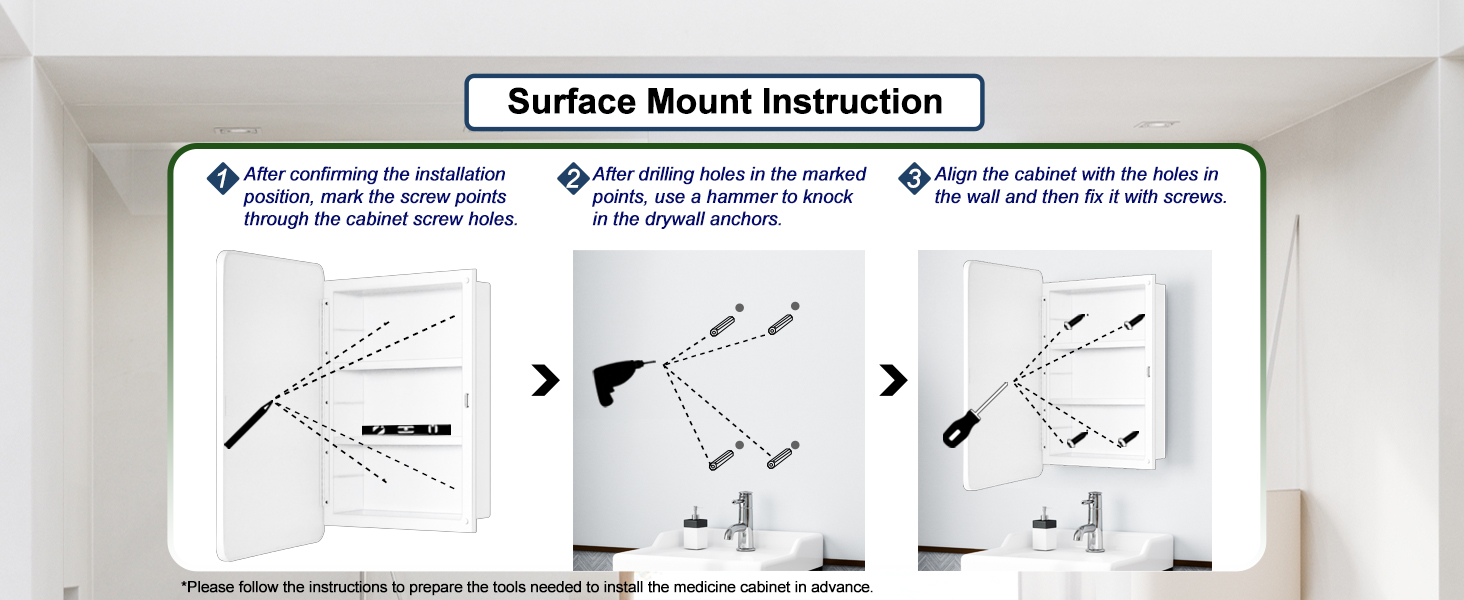 Surface Mount Instruction

1 After confirming the installation position, mark the screw points through the cabinet screw holes.

2 After drilling holes in the marked points, use a hammer to knock in the drywall anchors.

3 Align the cabinet with the holes in the wall and then fix it with screws.

*Please follow the instructions to prepare the tools needed to install the medicine cabinet in advance.