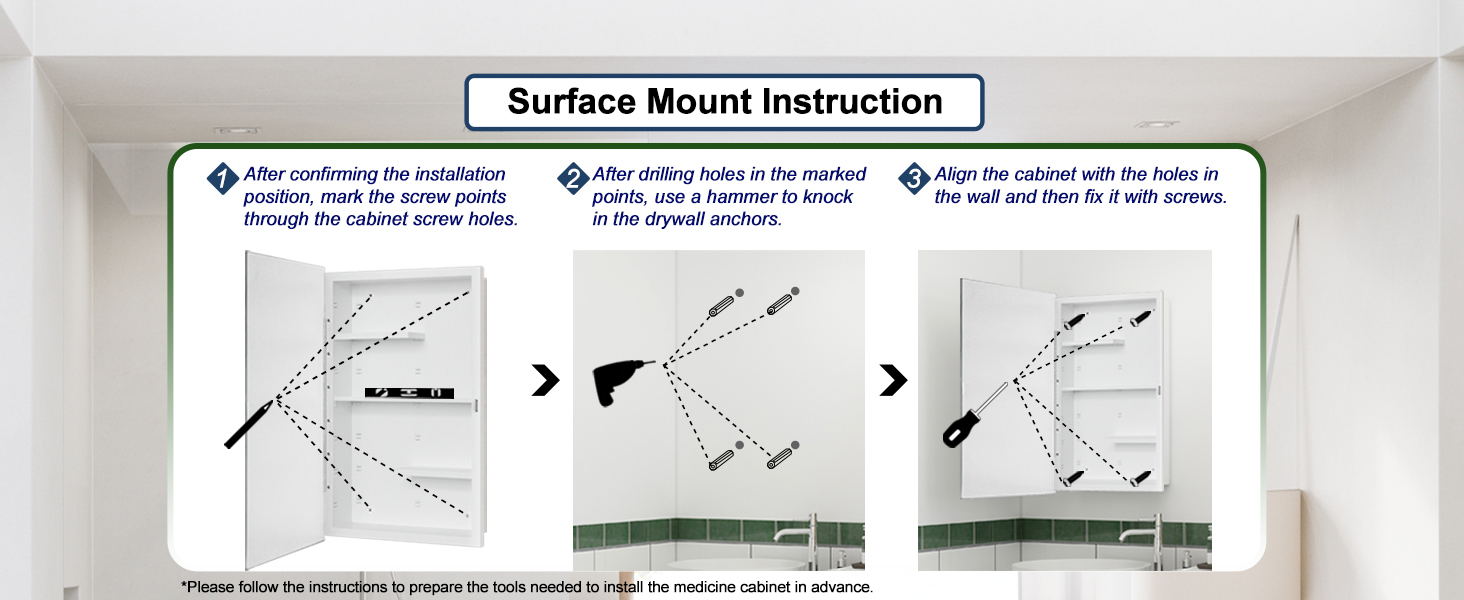 Surface Mount Instruction

1 After confirming the installation position, mark the screw points through the cabinet screw holes.

2 After drilling holes in the marked points, use a hammer to knock in the drywall anchors.

3 Align the cabinet with the holes in the wall and then fix it with screws.

*Please follow the instructions to prepare the tools needed to install the medicine cabinet in advance.