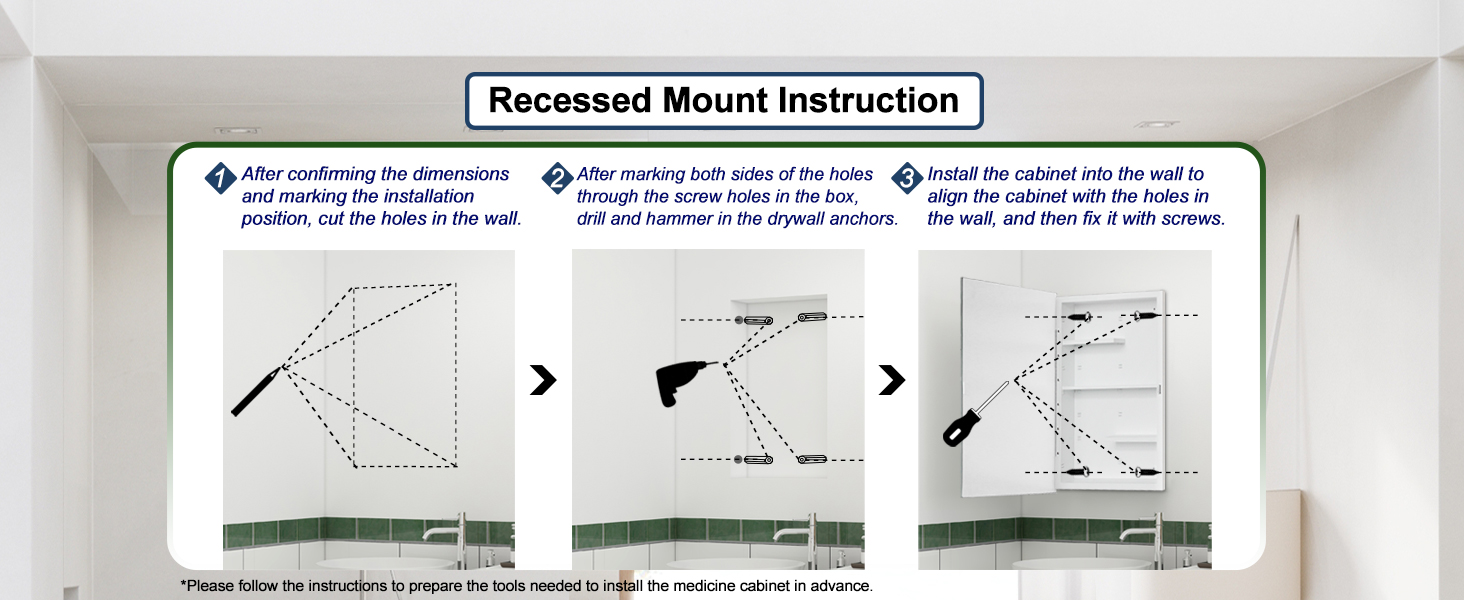 Recessed Mount Instruction

1 After confirming the dimensions and marking the installation position, cut the holes in the wall.

2 After marking both sides of the holes through the screw holes in the box, drill and hammer in the drywall anchors.

3 Install the cabinet into the wall to align the cabinet with the holes in the wall, and then fix it with screws.

*Please follow the instructions to prepare the tools needed to install the medicine cabinet in advance.