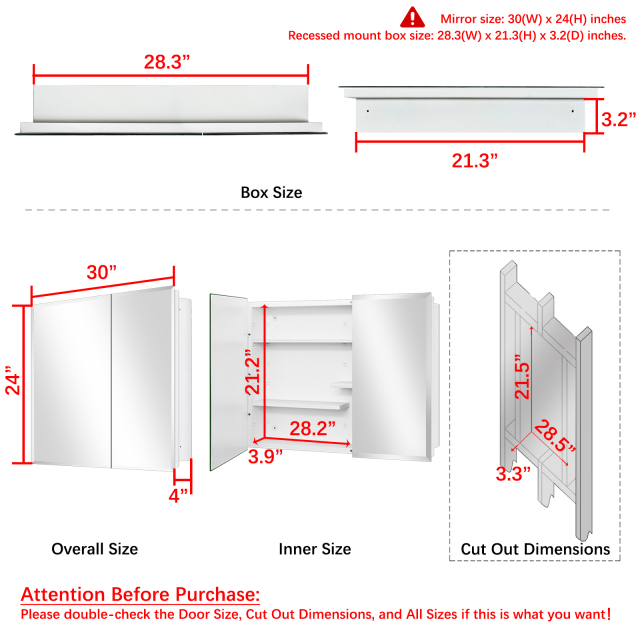 Mirror size: 30(W) x 24(H) inches
Recessed mount box size: 28.3(W) x 21.3(H) x 3.2(D) inches.

28.3”

3.2”

21.3”

Box Size

30”

24”

4”

21.2”

28.2”

3.9”

21.5”

28.5”

3.3”

Overall Size

Inner Size

Cut Out Dimensions

Attention Before Purchase:
Please double-check the Door Size, Cut Out Dimensions, and All Sizes if this is what you want!