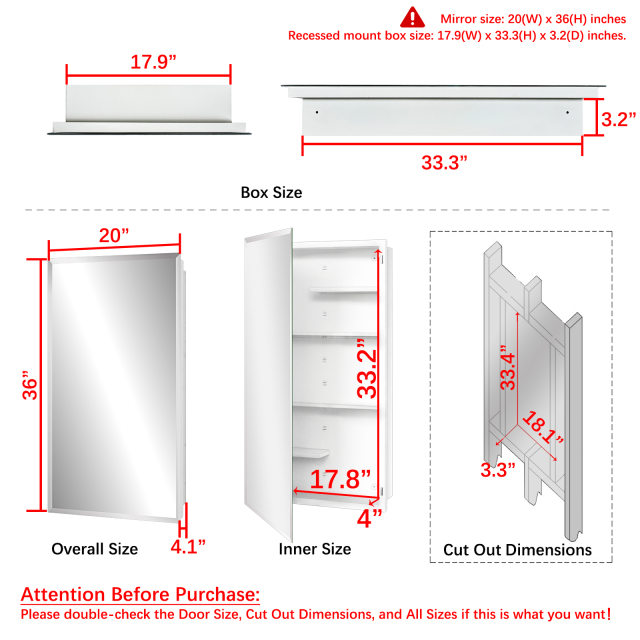 Mirror size: 20(W) x 36(H) inches
Recessed mount box size: 17.9(W) x 33.3(H) x 3.2(D) inches.

17.9”

3.2”

33.3”

Box Size

20”

36”

4.1”

Overall Size

33.2”

17.8”

4”

Inner Size

33.4”

18.1”

3.3”

Cut Out Dimensions

Attention Before Purchase:
Please double-check the Door Size, Cut Out Dimensions, and All Sizes if this is what you want!