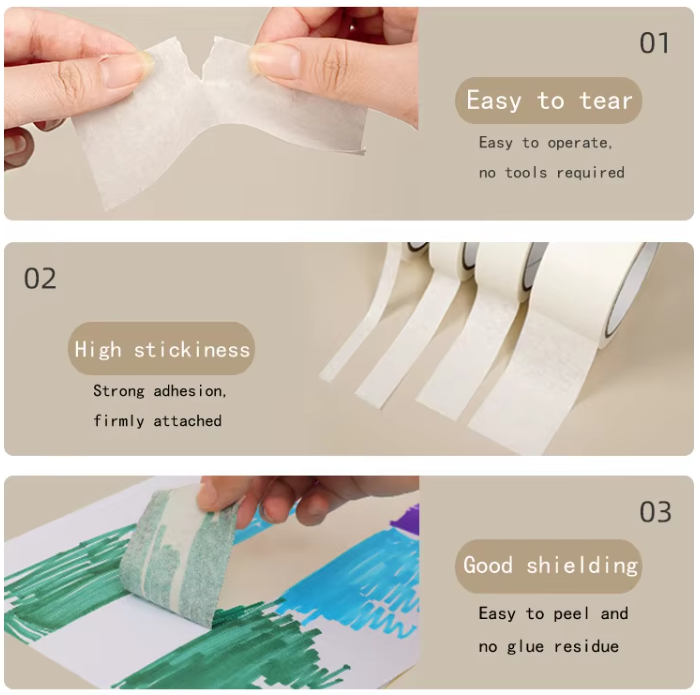 01

Easy to tear

Easy to operate, no tools required

02

High stickiness

Strong adhesion, firmly attached

03

Good shielding

Easy to peel and no glue residue