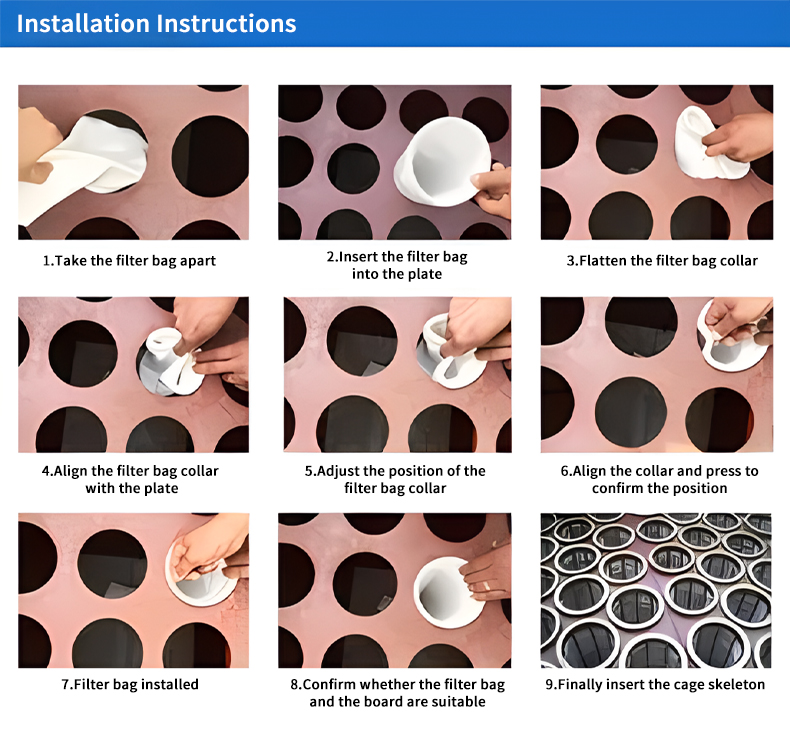 Installation Instructions

1.Take the filter bag apart

2.Insert the filter bag into the plate

3.Flatten the filter bag collar

4.Align the filter bag collar with the plate

5.Adjust the position of the filter bag collar

6.Align the collar and press to confirm the position

7.Filter bag installed

8.Confirm whether the filter bag and the board are suitable

9.Finally insert the cage skeleton