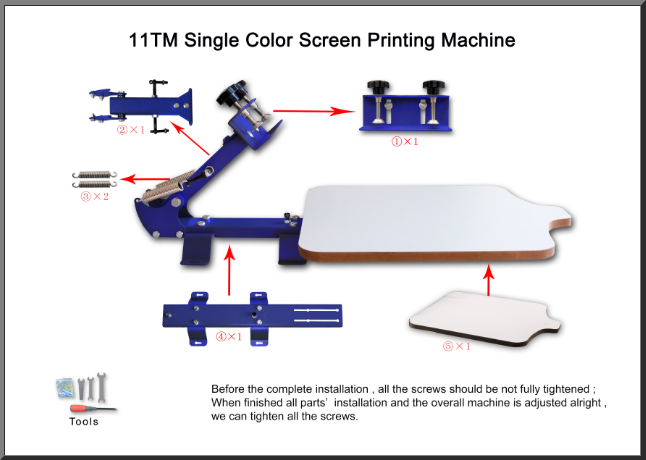 11TM Single Color Screen Printing Machine

②×1

①×1

③×2

④×1

⑤×1

Tools

Before the complete installation , all the screws should be not fully tightened ;
When finished all parts' installation and the overall machine is adjusted alright ,
we can tighten all the screws.