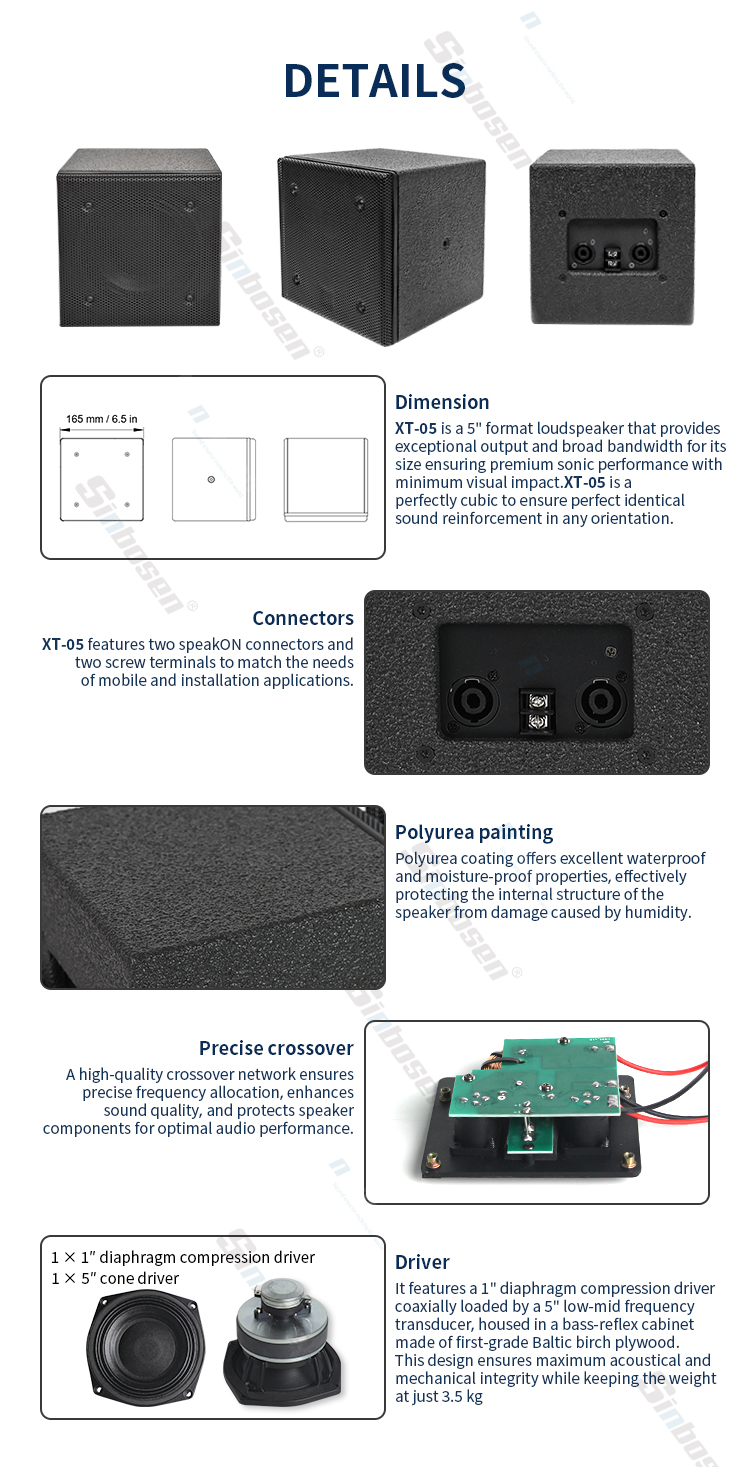 DETAILS

Sinbosen®

165 mm / 6.5 in

Dimension
XT-05 is a 5" format loudspeaker that provides exceptional output and broad bandwidth for its size ensuring premium sonic performance with minimum visual impact.XT-05 is a perfectly cubic to ensure perfect identical sound reinforcement in any orientation.

Connectors
XT-05 features two speakON connectors and two screw terminals to match the needs of mobile and installation applications.

Polyurea painting
Polyurea coating offers excellent waterproof and moisture-proof properties, effectively protecting the internal structure of the speaker from damage caused by humidity.

Precise crossover
A high-quality crossover network ensures precise frequency allocation, enhances sound quality, and protects speaker components for optimal audio performance.

1 × 1" diaphragm compression driver
1 × 5" cone driver

Driver
It features a 1" diaphragm compression driver coaxially loaded by a 5" low-mid frequency transducer, housed in a bass-reflex cabinet made of first-grade Baltic birch plywood. This design ensures maximum acoustical and mechanical integrity while keeping the weight at just 3.5 kg