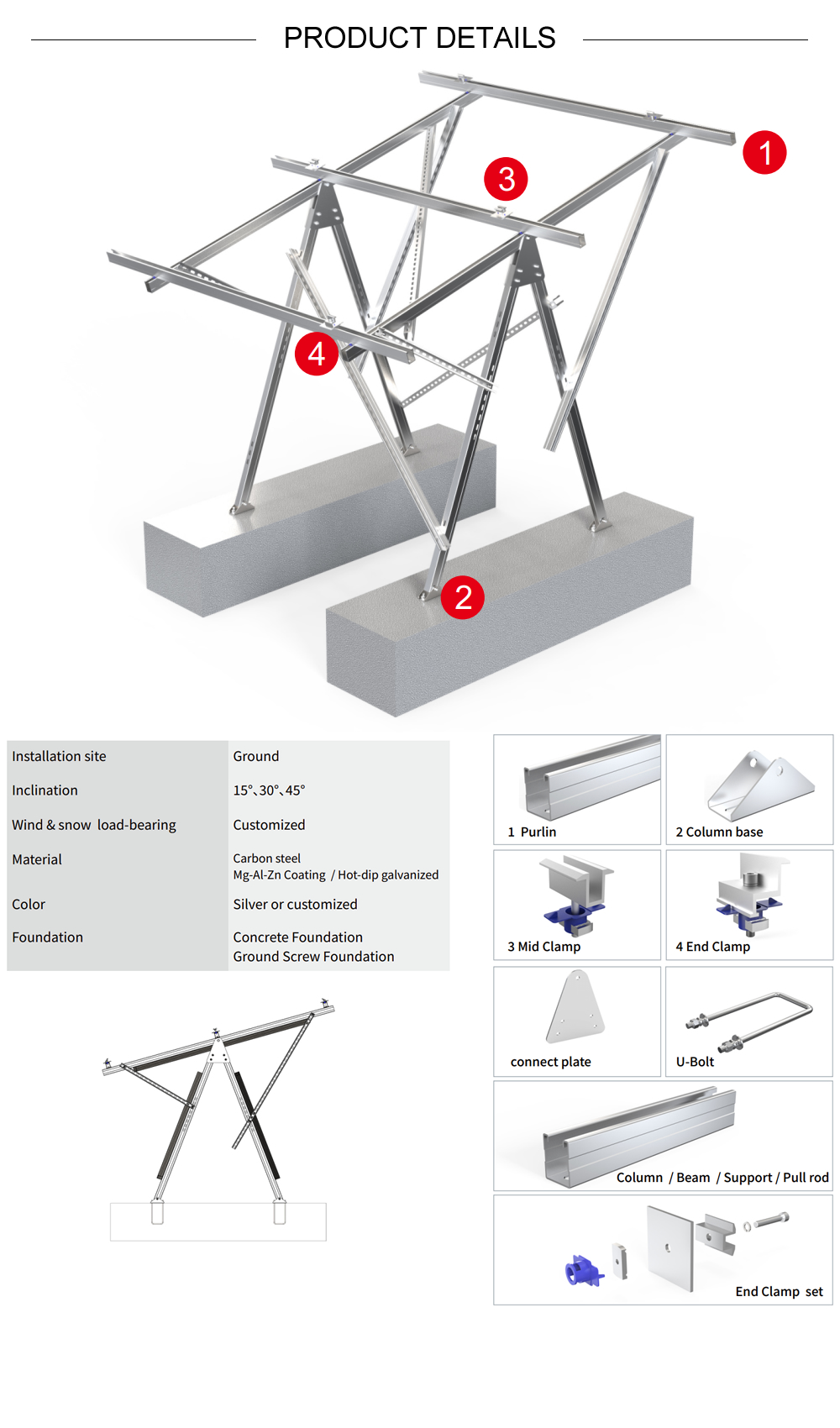 PRODUCT DETAILS

1

3

4

2

| Installation site | Ground |
|---|---|
| Inclination | 15°、30°、45° |
| Wind & snow load-bearing | Customized |
| Material | Carbon steel Mg-Al-Zn Coating / Hot-dip galvanized |
| Color | Silver or customized |
| Foundation | Concrete Foundation Ground Screw Foundation |

1 Purlin

2 Column base

3 Mid Clamp

4 End Clamp

connect plate

U-Bolt

Column / Beam / Support / Pull rod

End Clamp set