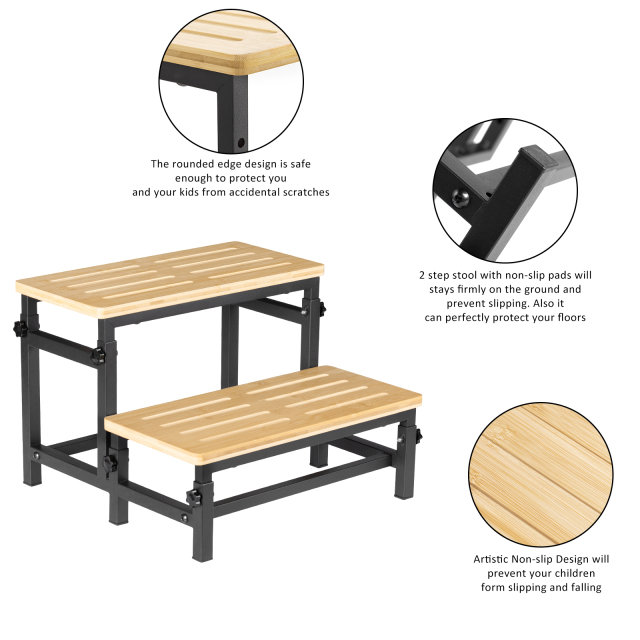 The rounded edge design is safe enough to protect you and your kids from accidental scratches

2 step stool with non-slip pads will stays firmly on the ground and prevent slipping. Also it can perfectly protect your floors

Artistic Non-slip Design will prevent your children form slipping and falling