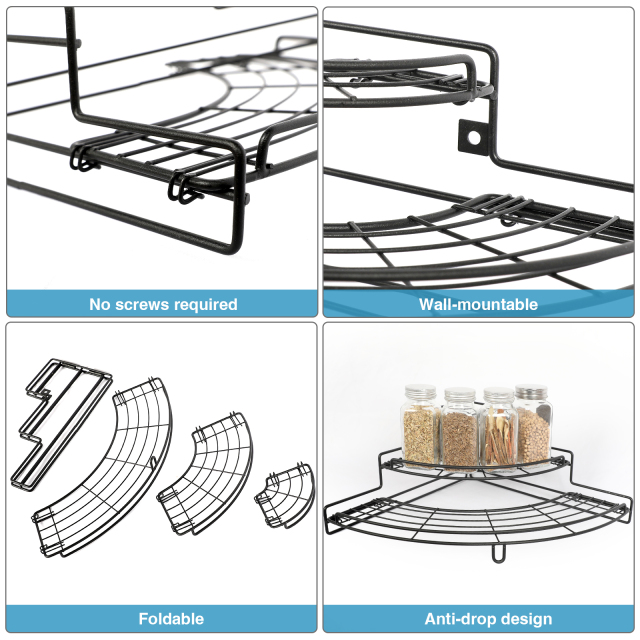 No screws required

Wall-mountable

Foldable

Anti-drop design