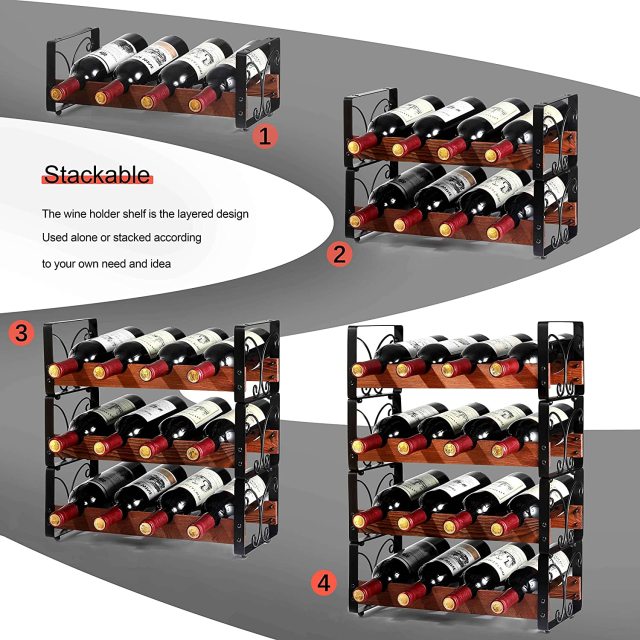 1

Stackable

The wine holder shelf is the layered design

Used alone or stacked according

to your own need and idea

2

3

4