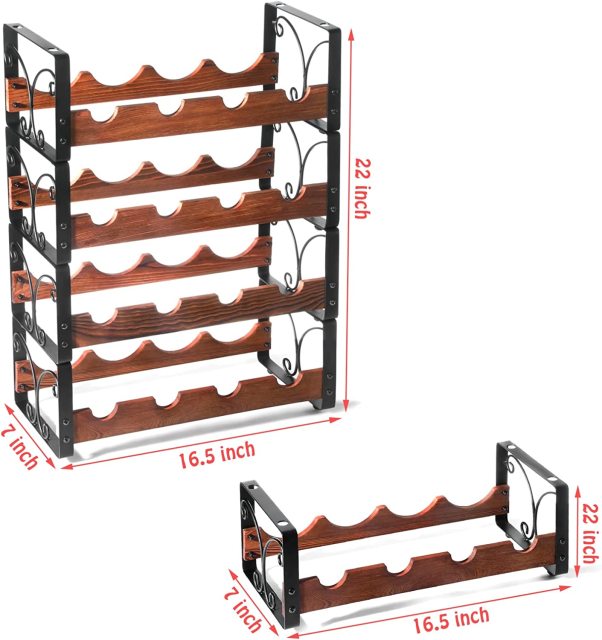 22 inch

7 inch

16.5 inch

22 inch

7 inch

16.5 inch