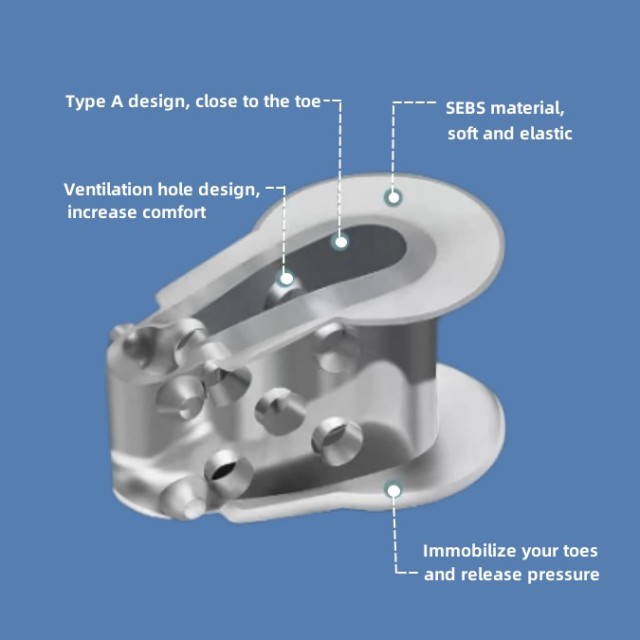 Type A design, close to the toe

SEBS material, soft and elastic

Ventilation hole design, increase comfort

Immobilize your toes and release pressure