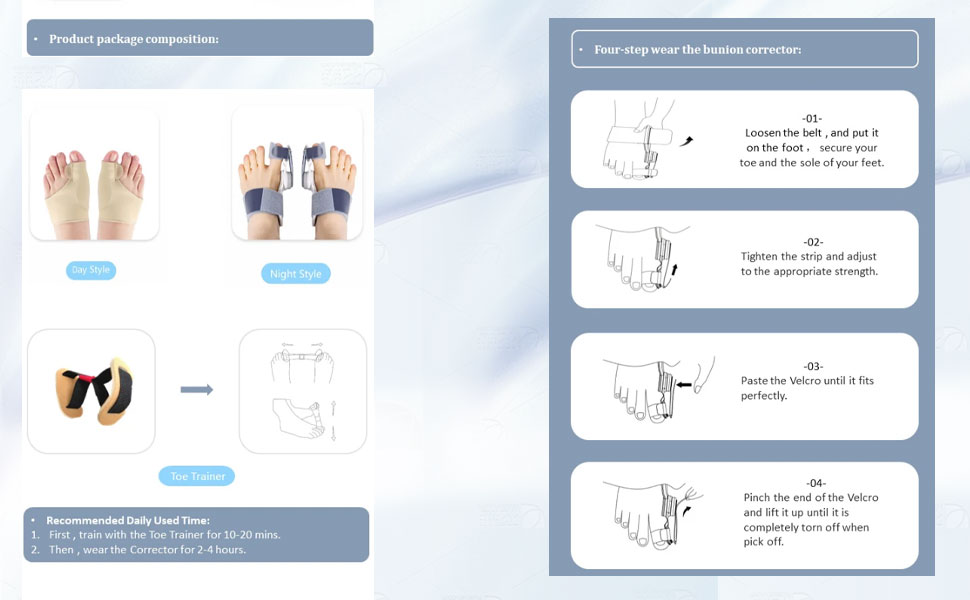 • Product package composition:

Day Style

Night Style

Toe Trainer

• Recommended Daily Used Time:
1. First , train with the Toe Trainer for 10-20 mins.
2. Then , wear the Corrector for 2-4 hours.

• Four-step wear the bunion corrector:

-01-
Loosen the belt , and put it on the foot , secure your toe and the sole of your feet.

-02-
Tighten the strip and adjust to the appropriate strength.

-03-
Paste the Velcro until it fits perfectly.

-04-
Pinch the end of the Velcro and lift it up until it is completely torn off when pick off.