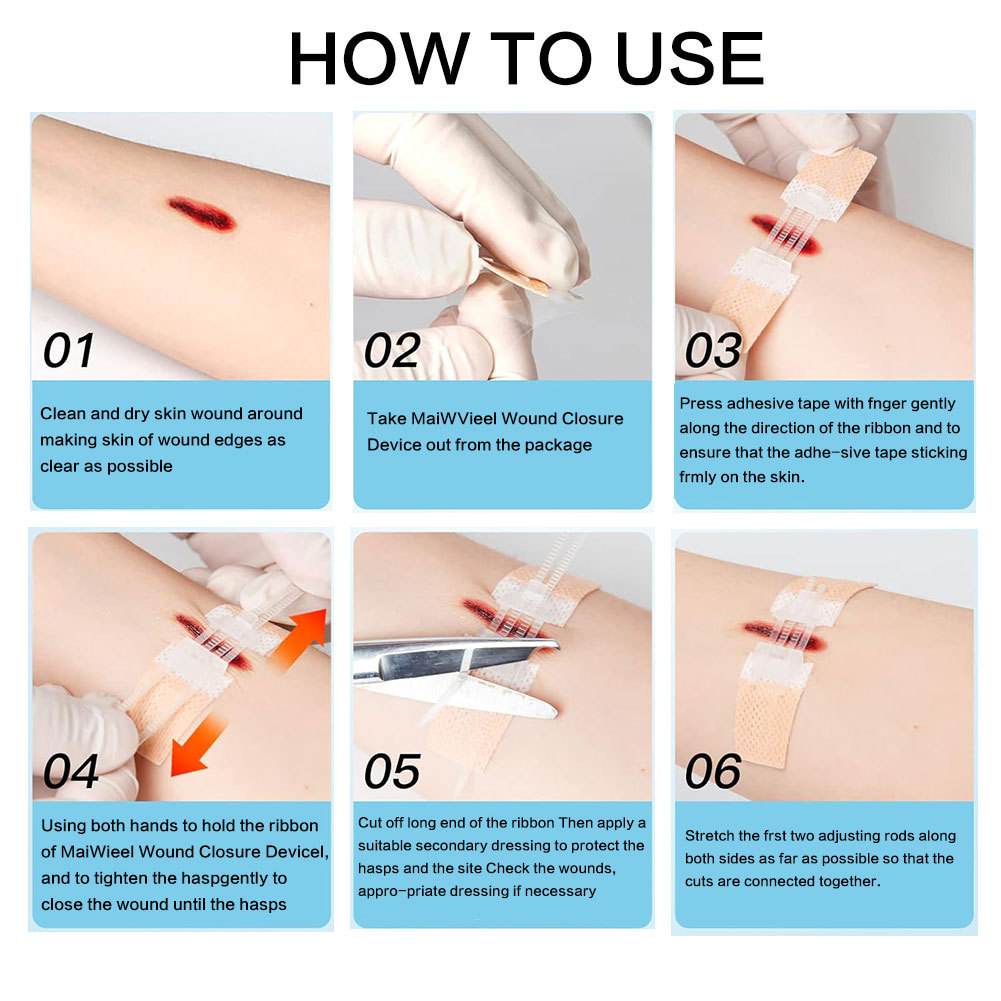 HOW TO USE

01

Clean and dry skin wound around making skin of wound edges as clear as possible

02

Take MaiWVieel Wound Closure Device out from the package

03

Press adhesive tape with fnger gently along the direction of the ribbon and to ensure that the adhe-sive tape sticking frmly on the skin.

04

Using both hands to hold the ribbon of MaiWieel Wound Closure Devicel, and to tighten the haspgently to close the wound until the hasps

05

Cut off long end of the ribbon Then apply a suitable secondary dressing to protect the hasps and the site Check the wounds, appro-priate dressing if necessary

06

Stretch the frst two adjusting rods along both sides as far as possible so that the cuts are connected together.