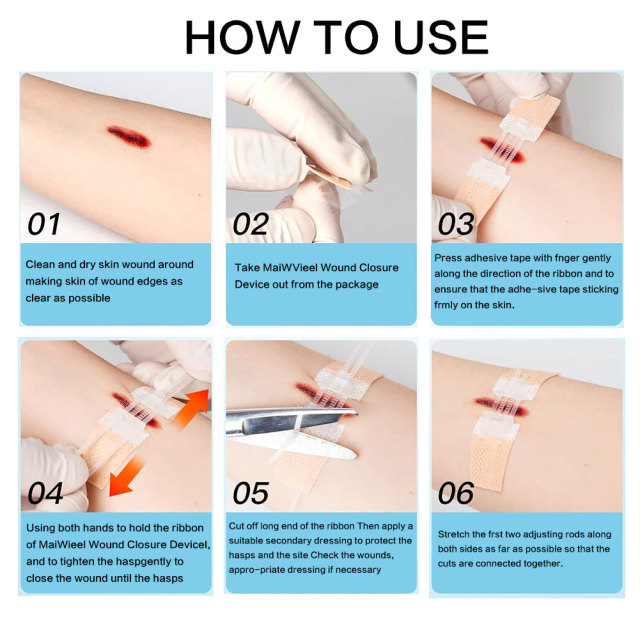 HOW TO USE

01

Clean and dry skin wound around making skin of wound edges as clear as possible

02

Take MaiWVieel Wound Closure Device out from the package

03

Press adhesive tape with fnger gently along the direction of the ribbon and to ensure that the adhe-sive tape sticking frmly on the skin.

04

Using both hands to hold the ribbon of MaiWieel Wound Closure Devicel, and to tighten the haspgently to close the wound until the hasps

05

Cut off long end of the ribbon Then apply a suitable secondary dressing to protect the hasps and the site Check the wounds, appro-priate dressing if necessary

06

Stretch the frst two adjusting rods along both sides as far as possible so that the cuts are connected together.