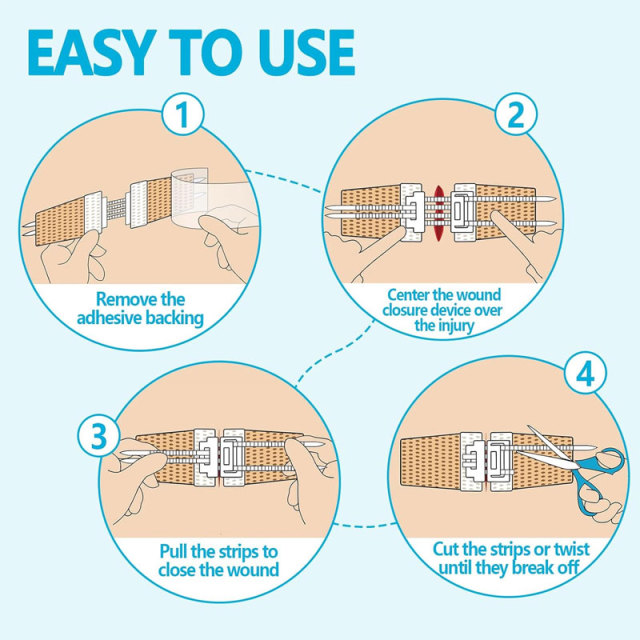 EASY TO USE

1

Remove the adhesive backing

2

Center the wound closure device over the injury

3

Pull the strips to close the wound

4

Cut the strips or twist until they break off