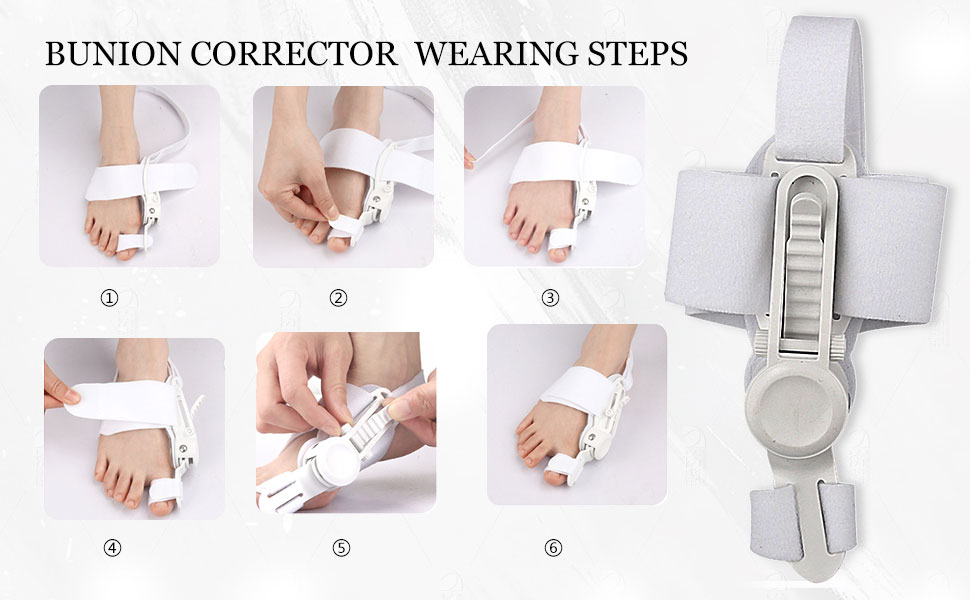 BUNION CORRECTOR WEARING STEPS

①

②

③

④

⑤

⑥