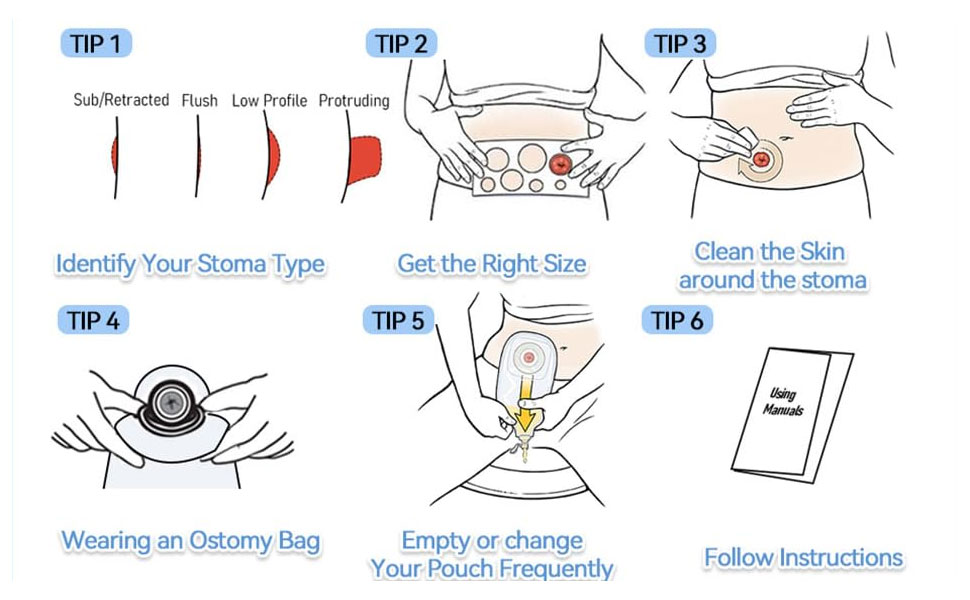 TIP 1

Sub/Retracted Flush Low Profile Protruding

Identify Your Stoma Type

TIP 2

Get the Right Size

TIP 3

Clean the Skin around the stoma

TIP 4

Wearing an Ostomy Bag

TIP 5

Empty or change Your Pouch Frequently

TIP 6

Using Manuals

Follow Instructions