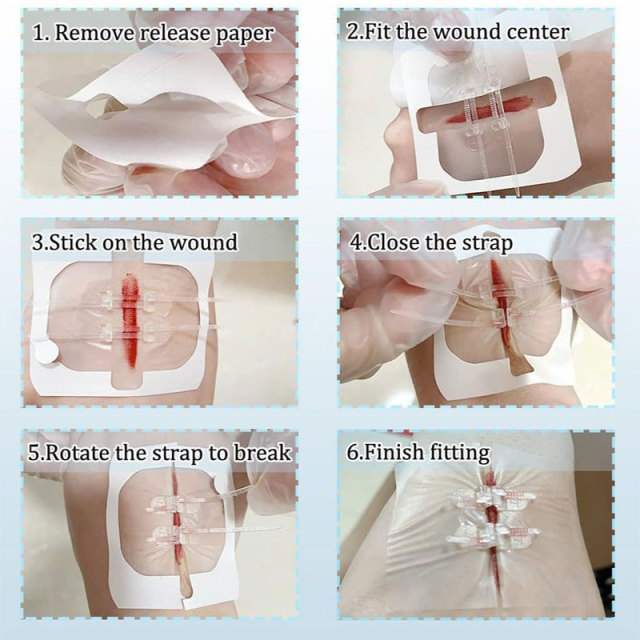 1. Remove release paper

2.Fit the wound center

3.Stick on the wound

4.Close the strap

5.Rotate the strap to break

6.Finish fitting