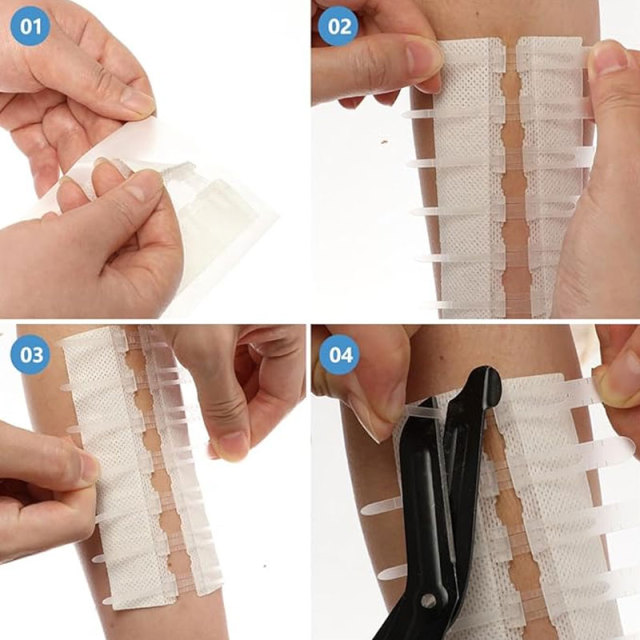 01
02
03
04