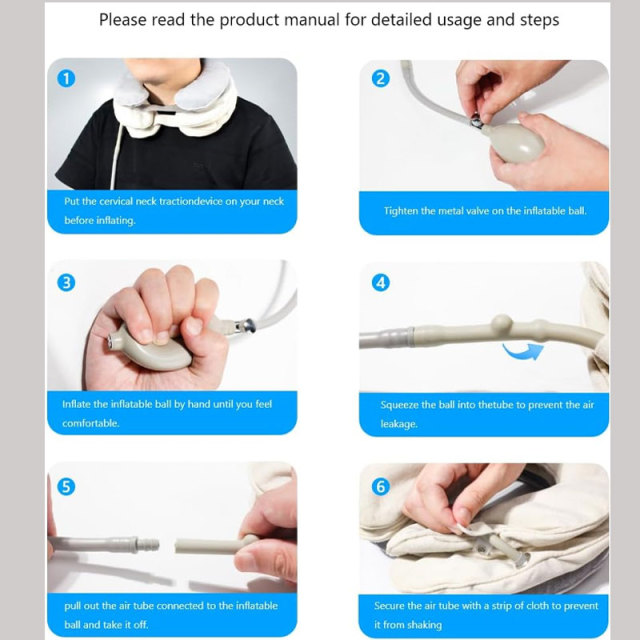 Please read the product manual for detailed usage and steps

1
Put the cervical neck tractiondevice on your neck before inflating.

2
Tighten the metal valve on the inflatable ball.

3
Inflate the inflatable ball by hand until you feel comfortable.

4
Squeeze the ball into thetube to prevent the air leakage.

5
pull out the air tube connected to the inflatable ball and take it off.

6
Secure the air tube with a strip of cloth to prevent it from shaking