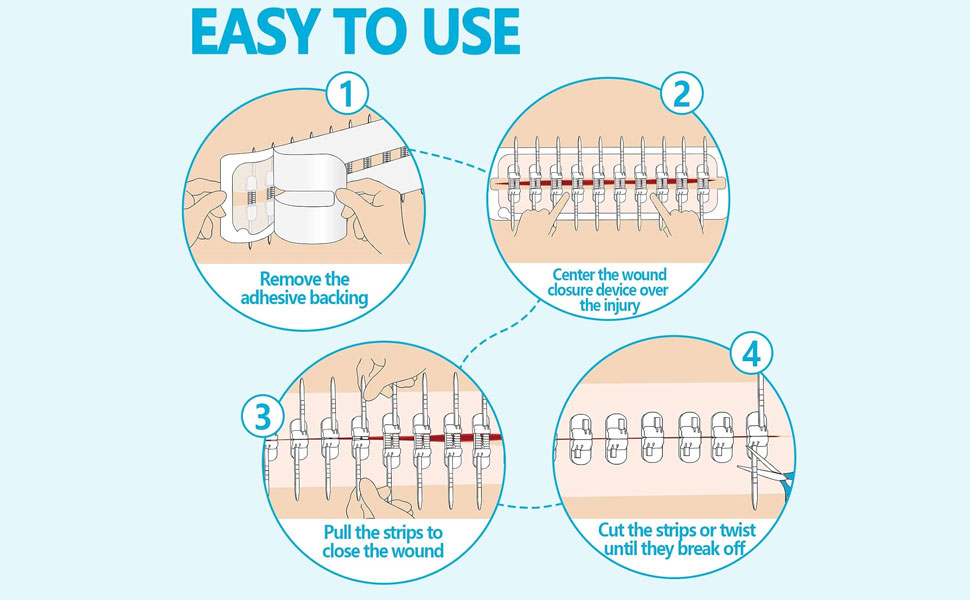 EASY TO USE

1

Remove the adhesive backing

2

Center the wound closure device over the injury

3

Pull the strips to close the wound

4

Cut the strips or twist until they break off