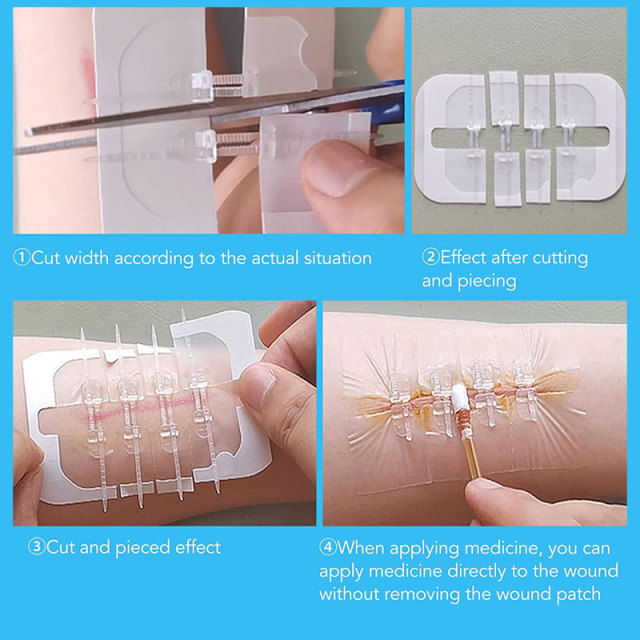 ①Cut width according to the actual situation

②Effect after cutting and piecing

③Cut and pieced effect

④When applying medicine, you can apply medicine directly to the wound without removing the wound patch