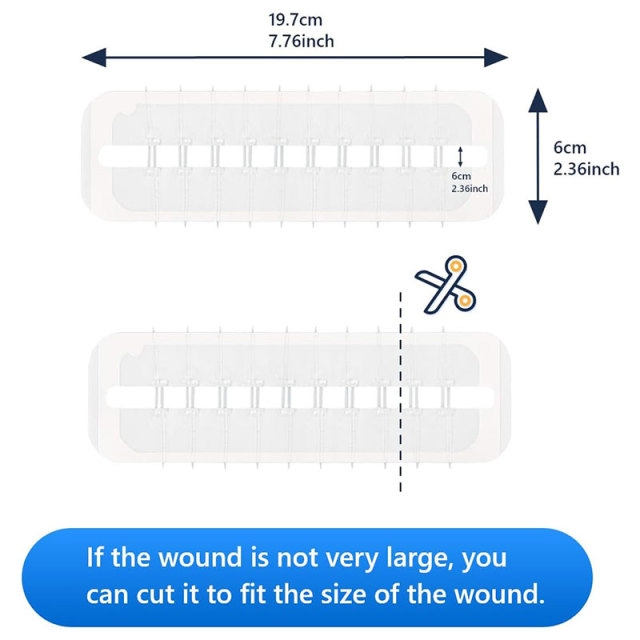 19.7cm
7.76inch

6cm
2.36inch

6cm
2.36inch

If the wound is not very large, you can cut it to fit the size of the wound.