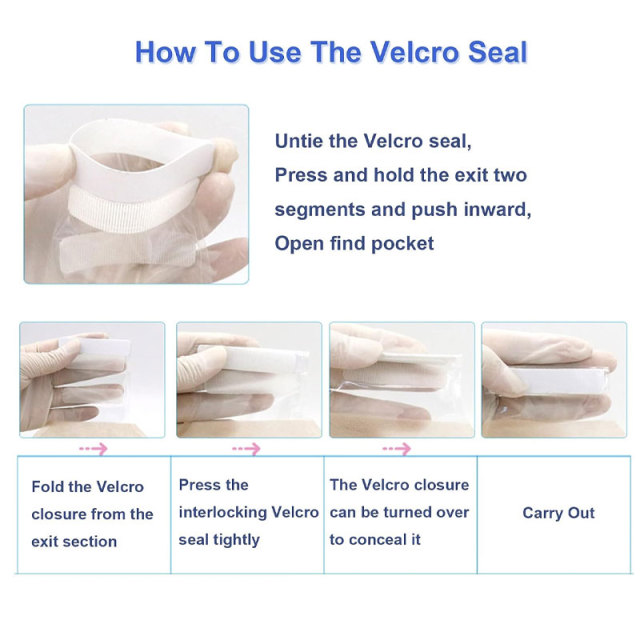 How To Use The Velcro Seal

Untie the Velcro seal,
Press and hold the exit two segments and push inward,
Open find pocket

| Fold the Velcro closure from the exit section | Press the interlocking Velcro seal tightly | The Velcro closure can be turned over to conceal it | Carry Out |