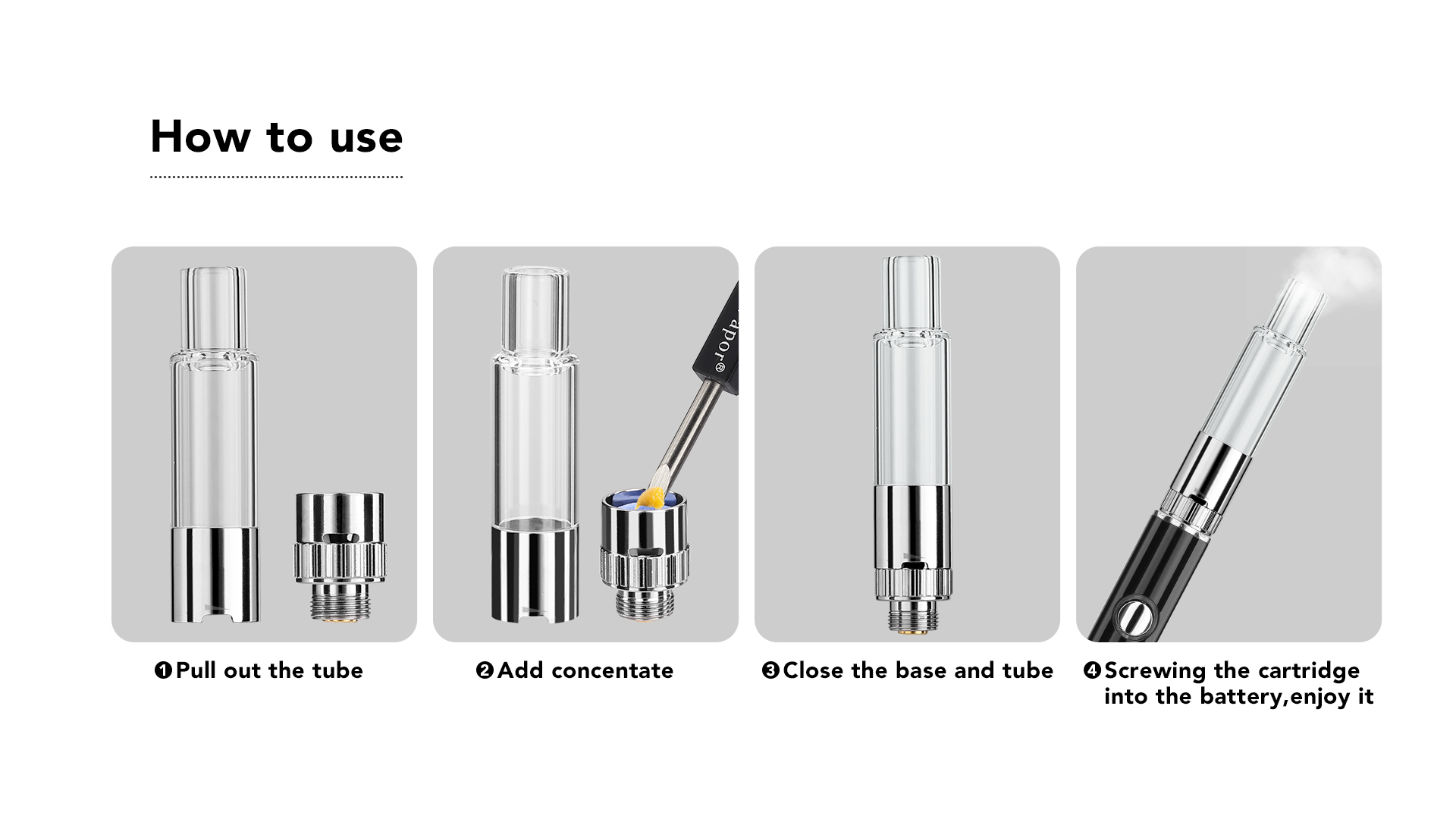 How to use

❶Pull out the tube

❷Add concentate

❸Close the base and tube

❹Screwing the cartridge into the battery,enjoy it