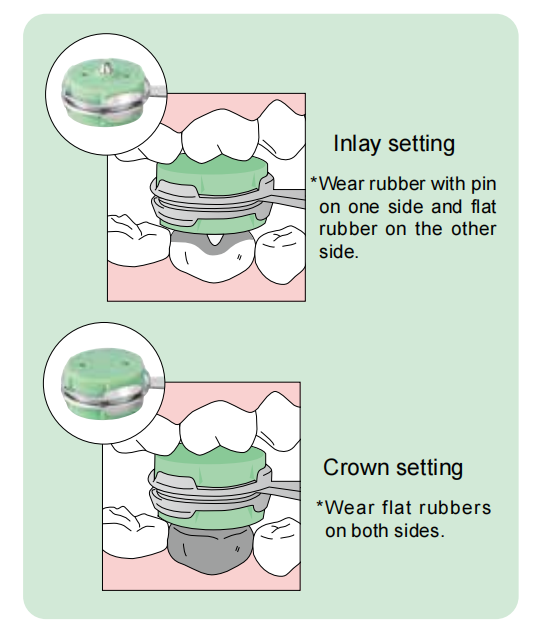 Inlay setting

*Wear rubber with pin on one side and flat rubber on the other side.

Crown setting

*Wear flat rubbers on both sides.