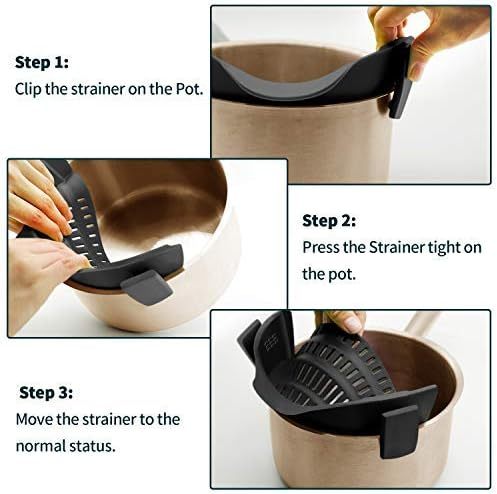 Step 1:
Clip the strainer on the Pot.

Step 2:
Press the Strainer tight on the pot.

Step 3:
Move the strainer to the normal status.