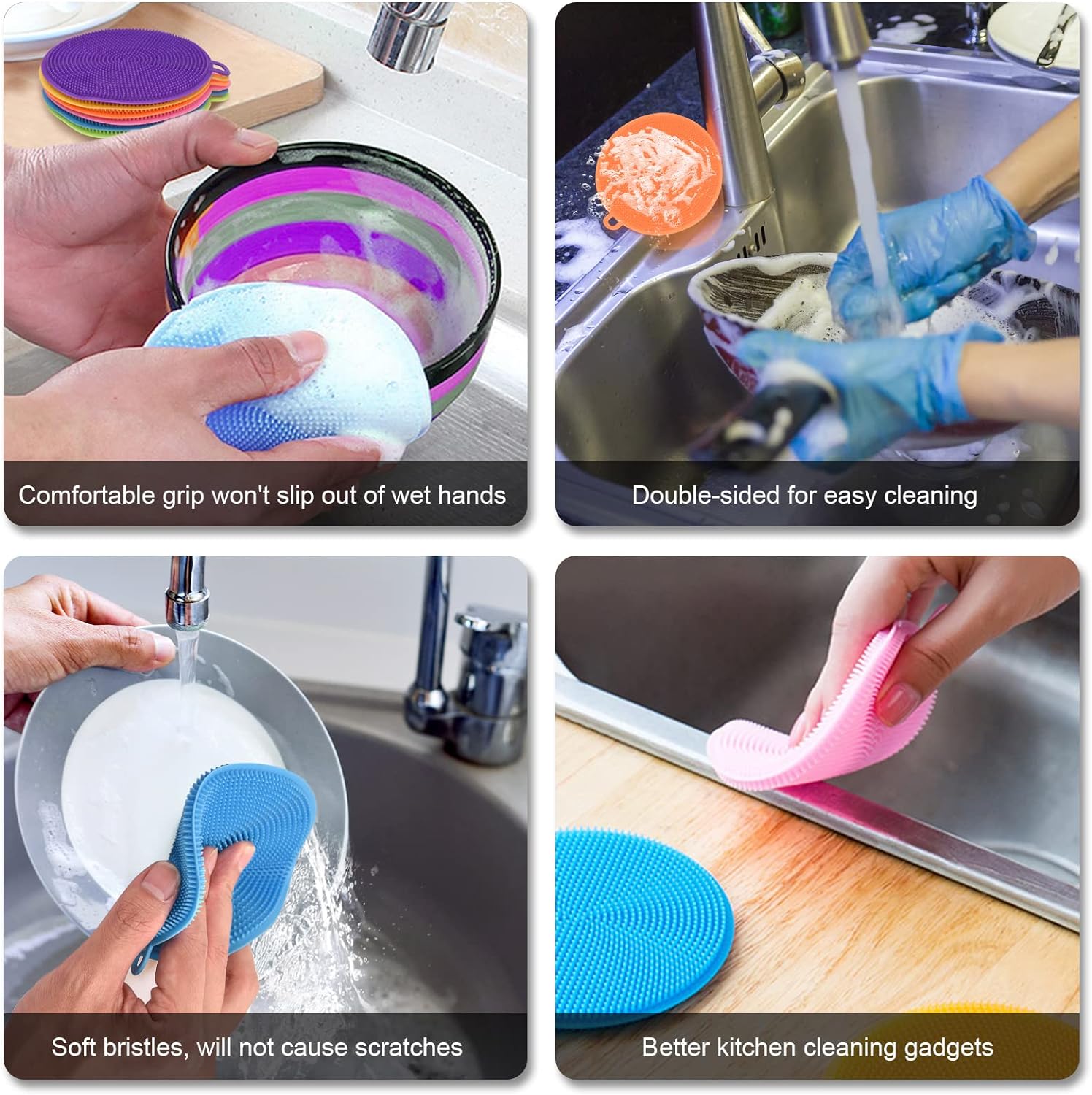 Comfortable grip won't slip out of wet hands

Double-sided for easy cleaning

Soft bristles, will not cause scratches

Better kitchen cleaning gadgets