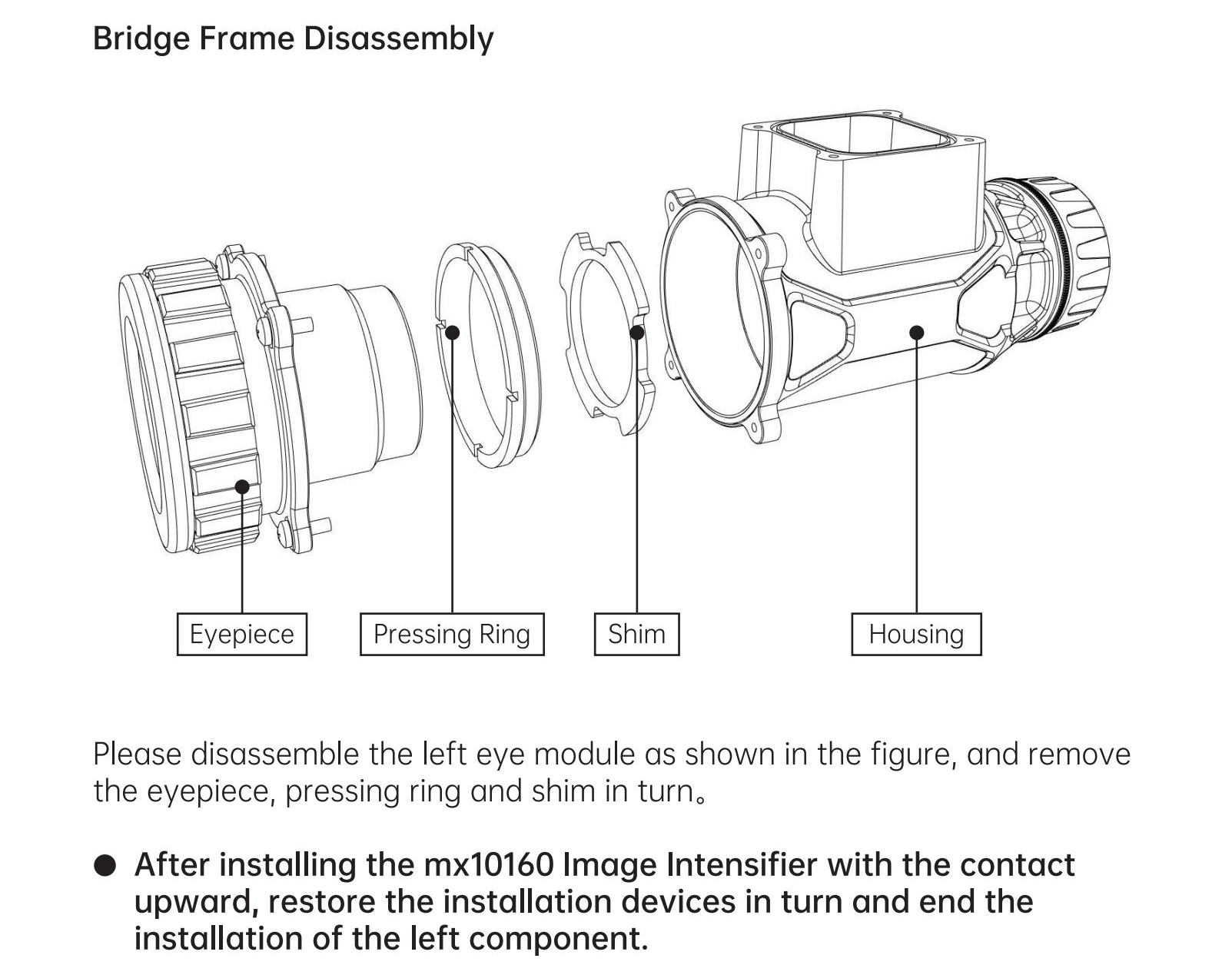 Bridge Frame Disassembly

Eyepiece
Pressing Ring
Shim
Housing

Please disassemble the left eye module as shown in the figure, and remove the eyepiece, pressing ring and shim in turn。

● After installing the mx10160 Image Intensifier with the contact upward, restore the installation devices in turn and end the installation of the left component.