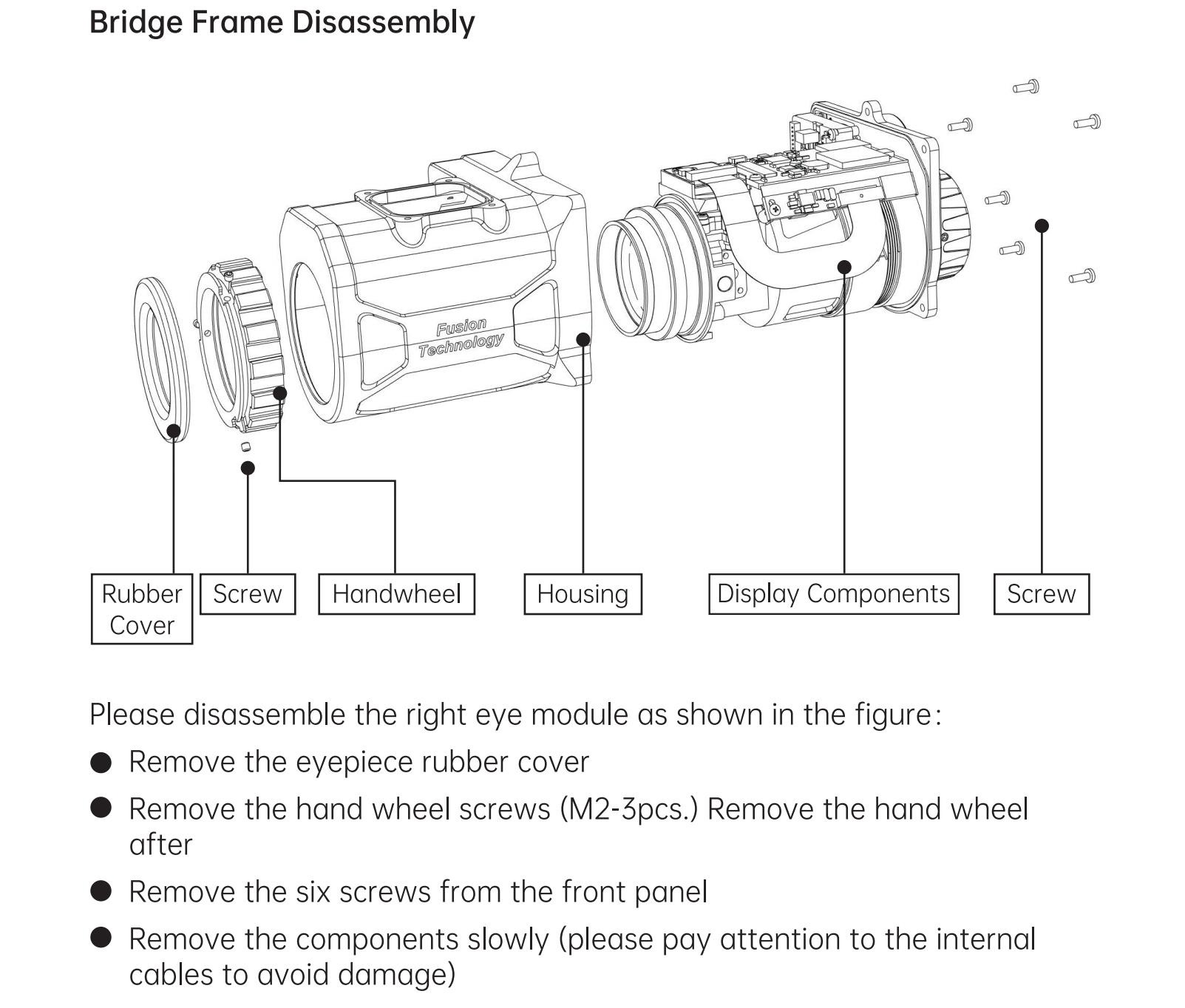 Bridge Frame Disassembly

Fusion Technology

Rubber Cover

Screw

Handwheel

Housing

Display Components

Screw

Please disassemble the right eye module as shown in the figure:

● Remove the eyepiece rubber cover

● Remove the hand wheel screws (M2-3pcs.) Remove the hand wheel after

● Remove the six screws from the front panel

● Remove the components slowly (please pay attention to the internal cables to avoid damage)