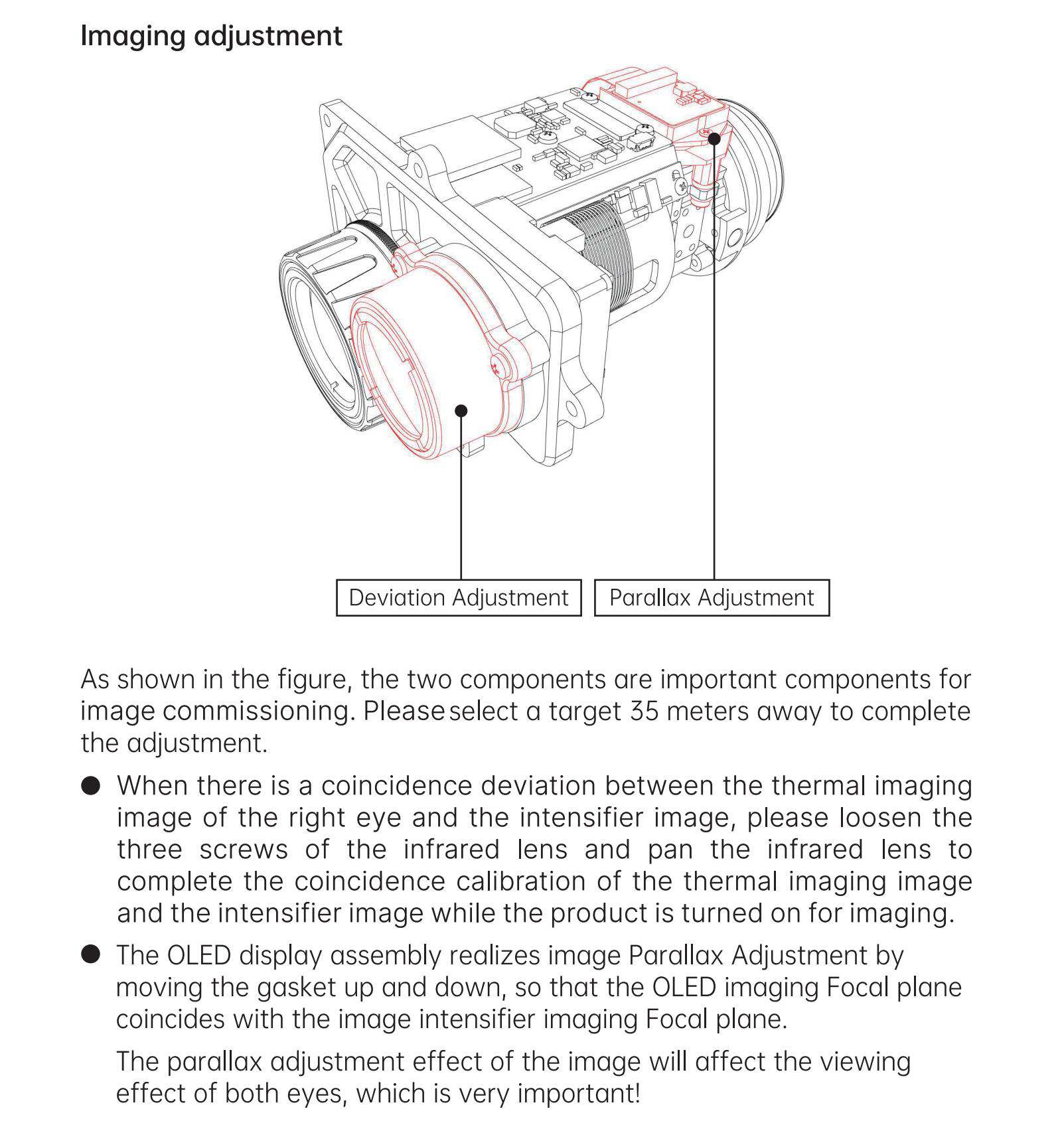 Imaging adjustment

Deviation Adjustment

Parallax Adjustment

As shown in the figure, the two components are important components for image commissioning. Please select a target 35 meters away to complete the adjustment.

● When there is a coincidence deviation between the thermal imaging image of the right eye and the intensifier image, please loosen the three screws of the infrared lens and pan the infrared lens to complete the coincidence calibration of the thermal imaging image and the intensifier image while the product is turned on for imaging.

● The OLED display assembly realizes image Parallax Adjustment by moving the gasket up and down, so that the OLED imaging Focal plane coincides with the image intensifier imaging Focal plane.

The parallax adjustment effect of the image will affect the viewing effect of both eyes, which is very important!