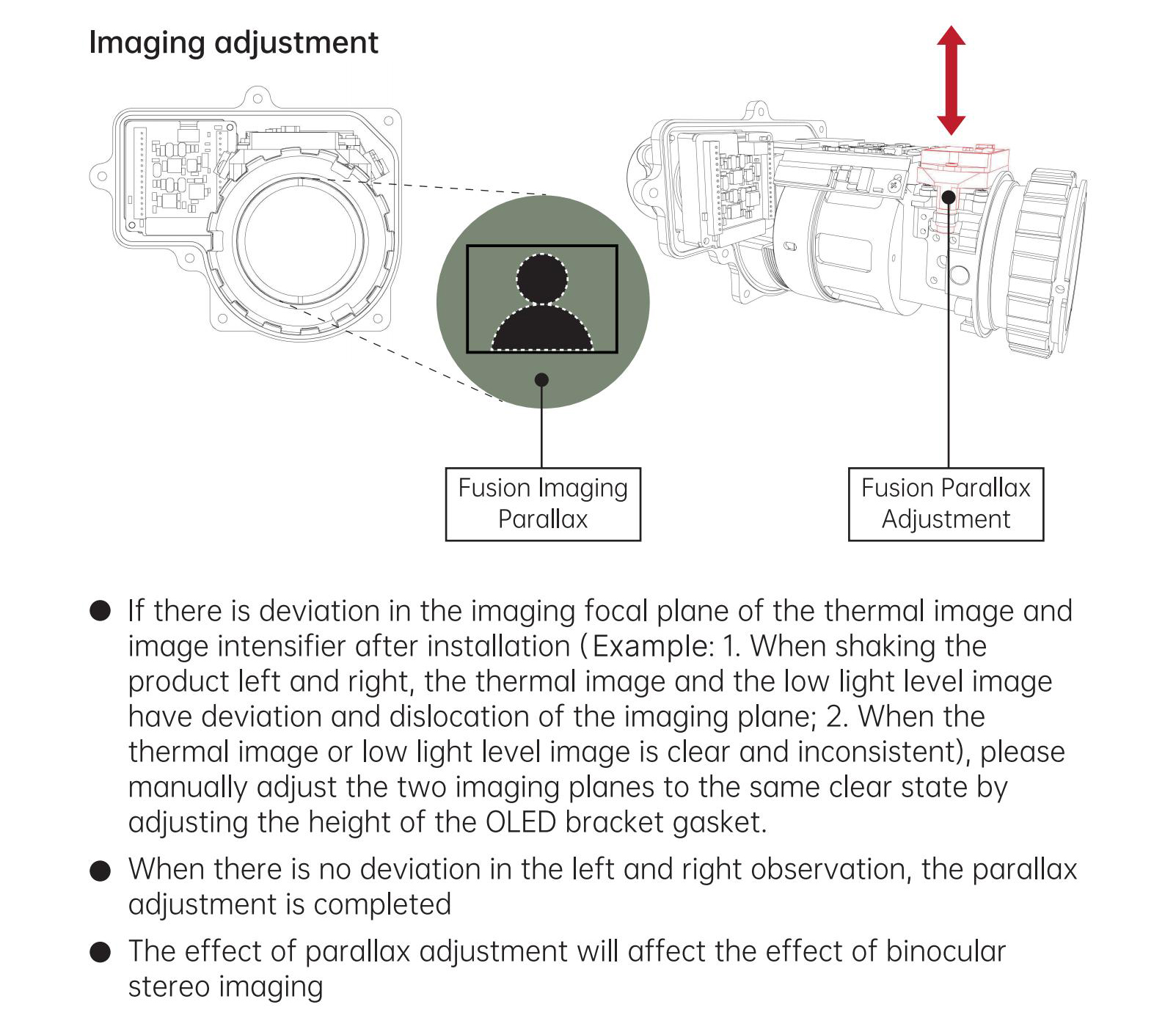 Imaging adjustment

Fusion Imaging Parallax

Fusion Parallax Adjustment

● If there is deviation in the imaging focal plane of the thermal image and image intensifier after installation (Example: 1. When shaking the product left and right, the thermal image and the low light level image have deviation and dislocation of the imaging plane; 2. When the thermal image or low light level image is clear and inconsistent), please manually adjust the two imaging planes to the same clear state by adjusting the height of the OLED bracket gasket.

● When there is no deviation in the left and right observation, the parallax adjustment is completed

● The effect of parallax adjustment will affect the effect of binocular stereo imaging