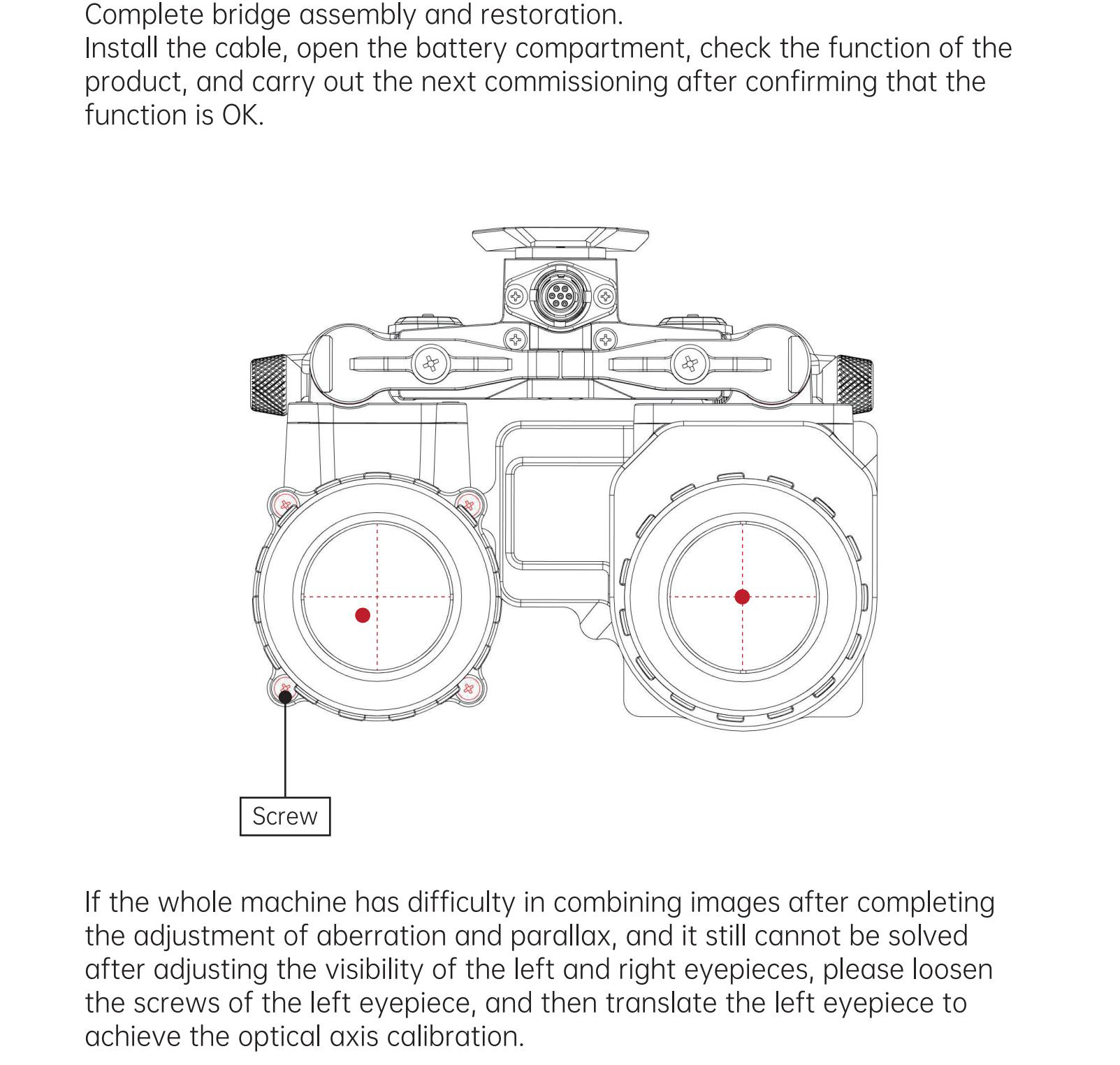 Complete bridge assembly and restoration.
Install the cable, open the battery compartment, check the function of the product, and carry out the next commissioning after confirming that the function is OK.

Screw

If the whole machine has difficulty in combining images after completing the adjustment of aberration and parallax, and it still cannot be solved after adjusting the visibility of the left and right eyepieces, please loosen the screws of the left eyepiece, and then translate the left eyepiece to achieve the optical axis calibration.