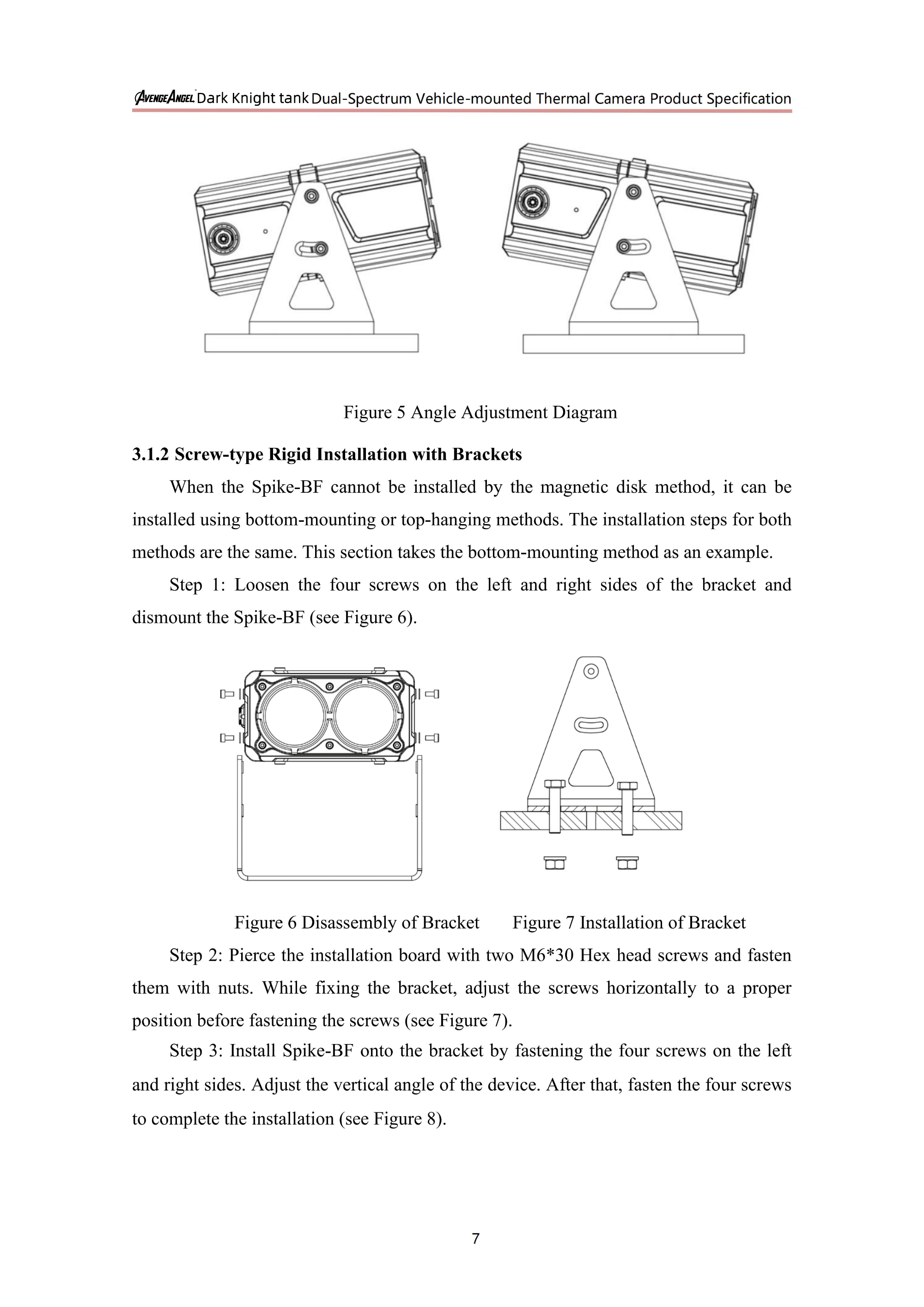 AVENGEANGEL Dark Knight tank Dual-Spectrum Vehicle-mounted Thermal Camera Product Specification

Figure 5 Angle Adjustment Diagram

3.1.2 Screw-type Rigid Installation with Brackets

When the Spike-BF cannot be installed by the magnetic disk method, it can be installed using bottom-mounting or top-hanging methods. The installation steps for both methods are the same. This section takes the bottom-mounting method as an example.

Step 1: Loosen the four screws on the left and right sides of the bracket and dismount the Spike-BF (see Figure 6).

Figure 6 Disassembly of Bracket   Figure 7 Installation of Bracket

Step 2: Pierce the installation board with two M6*30 Hex head screws and fasten them with nuts. While fixing the bracket, adjust the screws horizontally to a proper position before fastening the screws (see Figure 7).

Step 3: Install Spike-BF onto the bracket by fastening the four screws on the left and right sides. Adjust the vertical angle of the device. After that, fasten the four screws to complete the installation (see Figure 8).

7