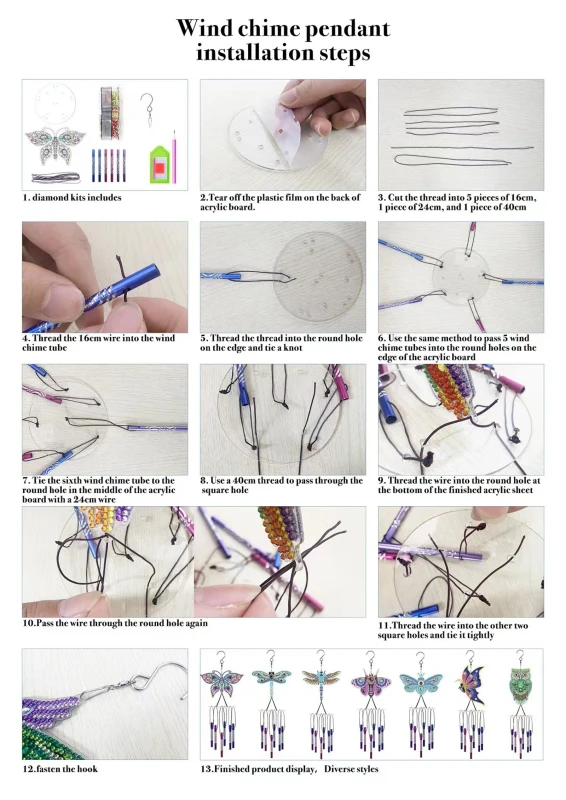 Wind chime pendant installation steps

1. diamond kits includes

2.Tear off the plastic film on the back of acrylic board.

3. Cut the thread into 5 pieces of 16cm, 1 piece of 24cm, and 1 piece of 40cm

4. Thread the 16cm wire into the wind chime tube

5. Thread the thread into the round hole on the edge and tie a knot

6. Use the same method to pass 5 wind chime tubes into the round holes on the edge of the acrylic board

7. Tie the sixth wind chime tube to the round hole in the middle of the acrylic board with a 24cm wire

8. Use a 40cm thread to pass through the square hole

9. Thread the wire into the round hole at the bottom of the finished acrylic sheet

10.Pass the wire through the round hole again

11.Thread the wire into the other two square holes and tie it tightly

12.fasten the hook

13.Finished product display, Diverse styles