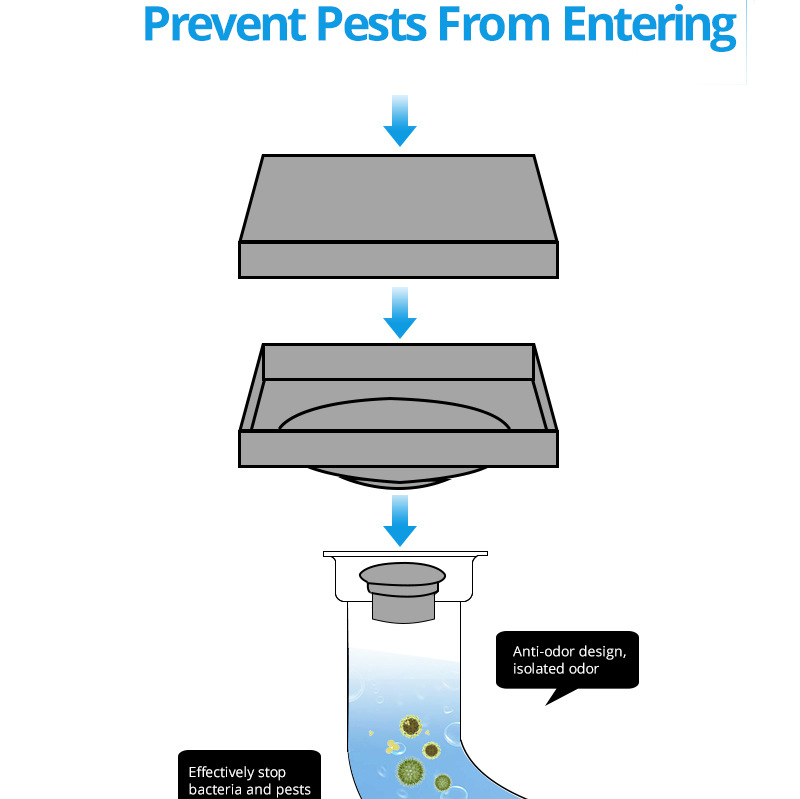 Prevent Pests From Entering

Anti-odor design, isolated odor

Effectively stop bacteria and pests