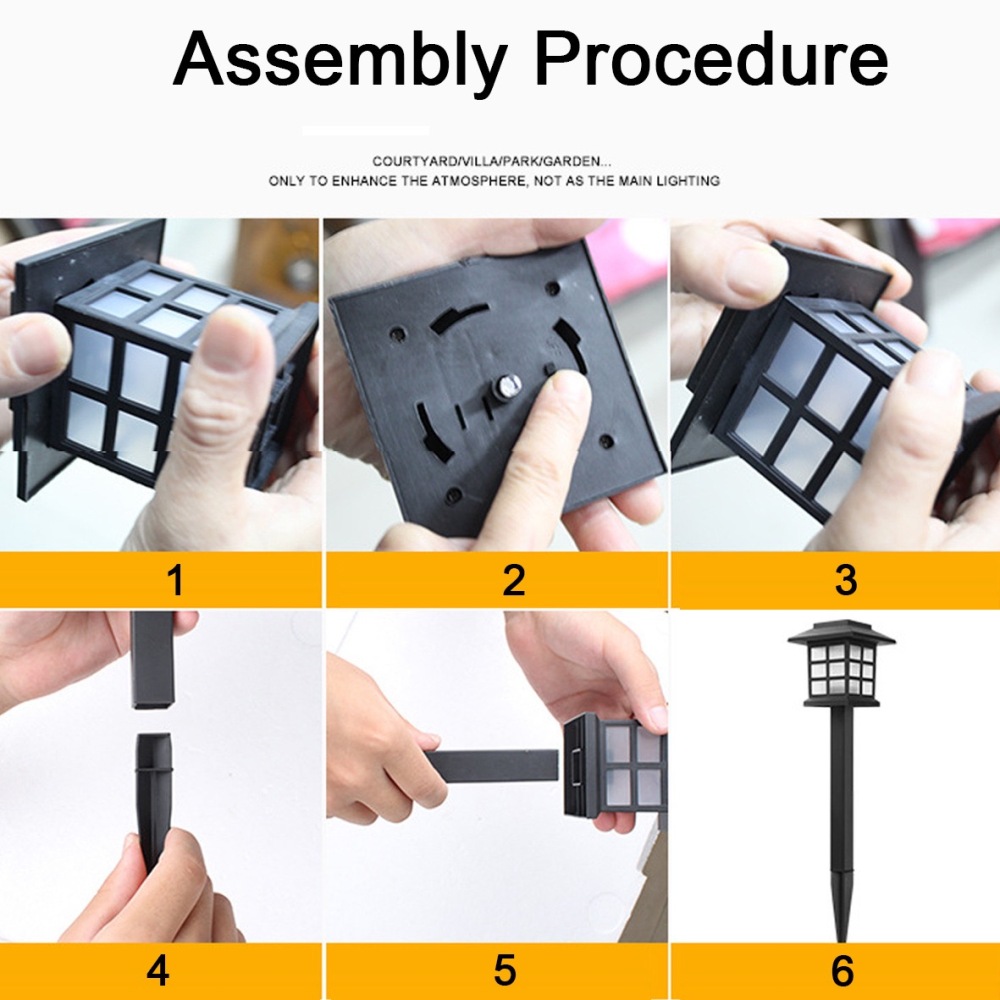 Assembly Procedure

COURTYARD/VILLA/PARK/GARDEN...
ONLY TO ENHANCE THE ATMOSPHERE, NOT AS THE MAIN LIGHTING

1

2

3

4

5

6