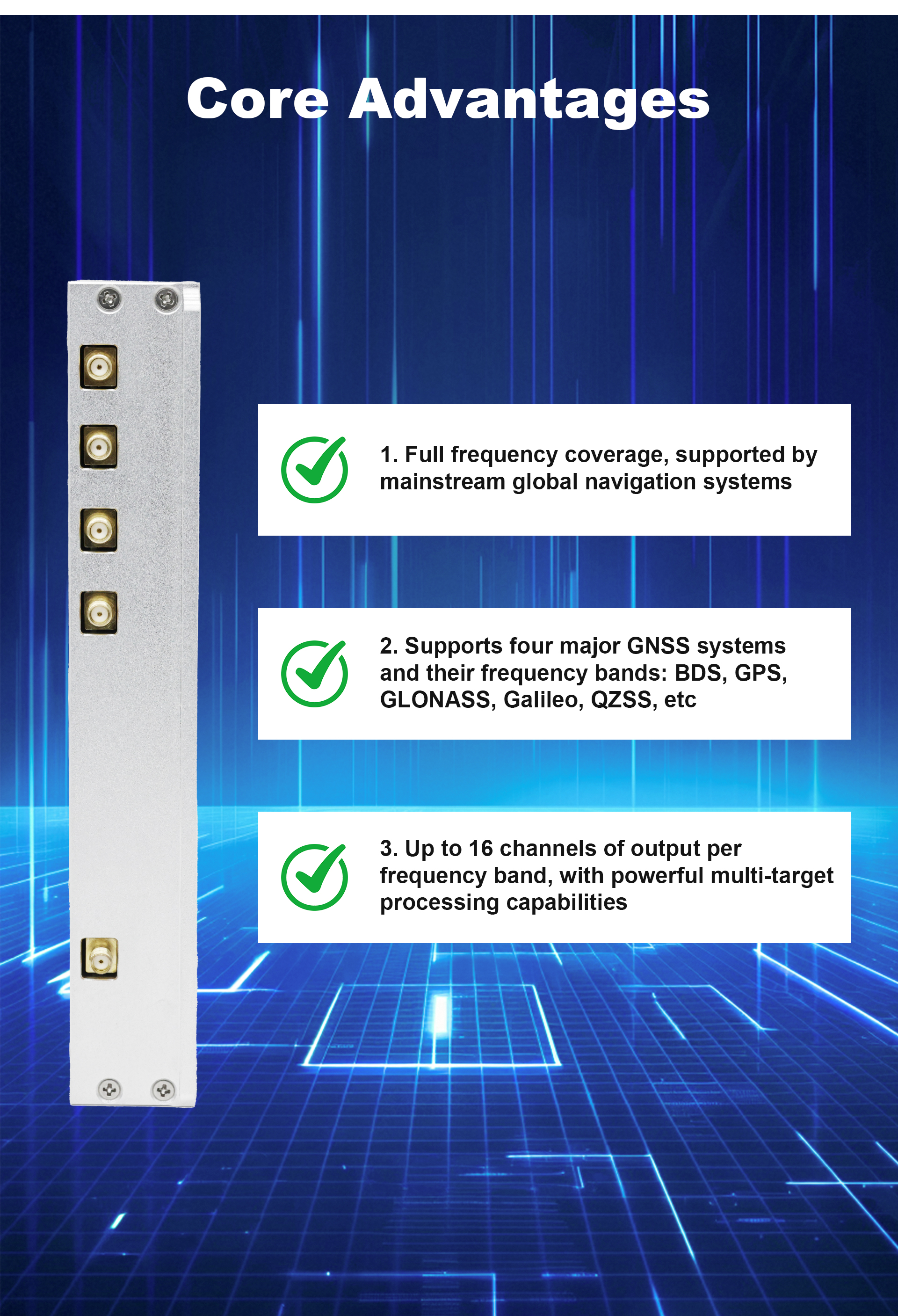 Core Advantages

1. Full frequency coverage, supported by mainstream global navigation systems

2. Supports four major GNSS systems and their frequency bands: BDS, GPS, GLONASS, Galileo, QZSS, etc

3. Up to 16 channels of output per frequency band, with powerful multi-target processing capabilities