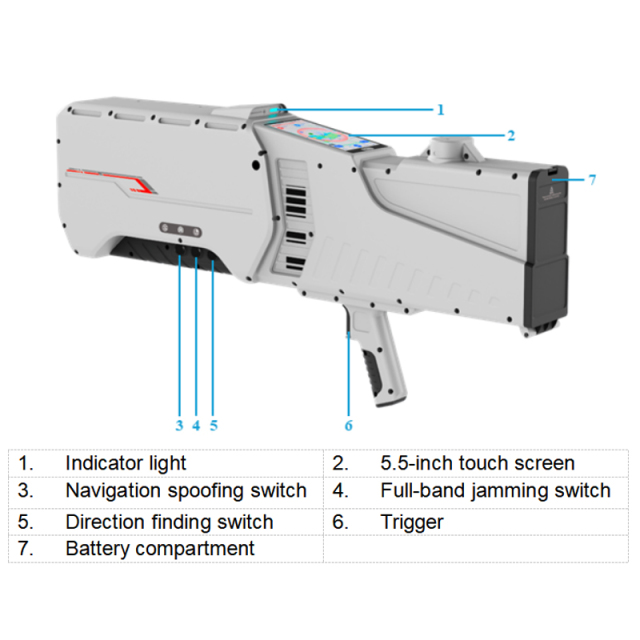 1
2
7
3 4 5
6

| 1. Indicator light | 2. 5.5-inch touch screen |
|---|---|
| 3. Navigation spoofing switch | 4. Full-band jamming switch |
| 5. Direction finding switch | 6. Trigger |
| 7. Battery compartment | |