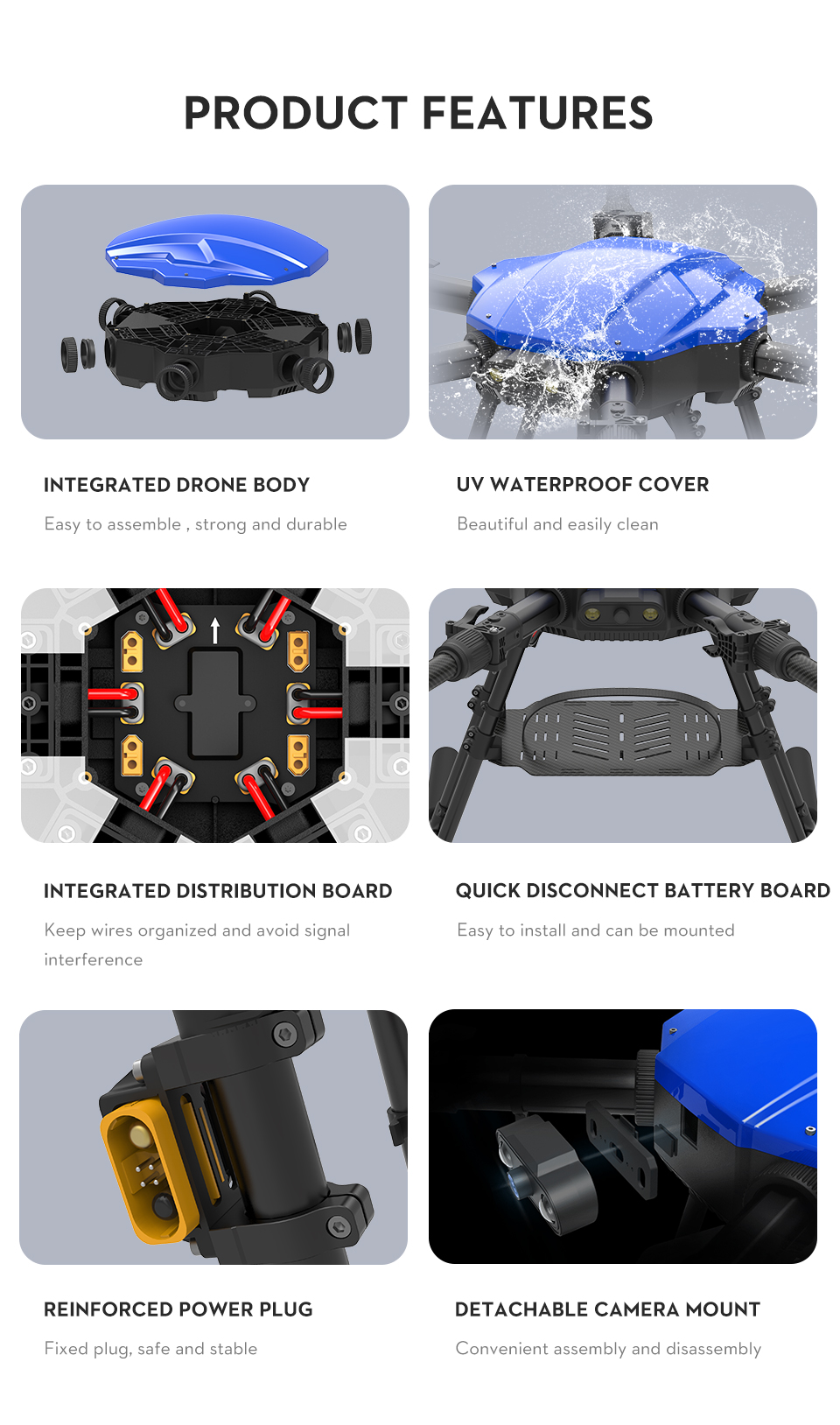 PRODUCT FEATURES

INTEGRATED DRONE BODY

Easy to assemble , strong and durable

UV WATERPROOF COVER

Beautiful and easily clean

INTEGRATED DISTRIBUTION BOARD

Keep wires organized and avoid signal interference

QUICK DISCONNECT BATTERY BOARD

Easy to install and can be mounted

REINFORCED POWER PLUG

Fixed plug, safe and stable

DETACHABLE CAMERA MOUNT

Convenient assembly and disassembly